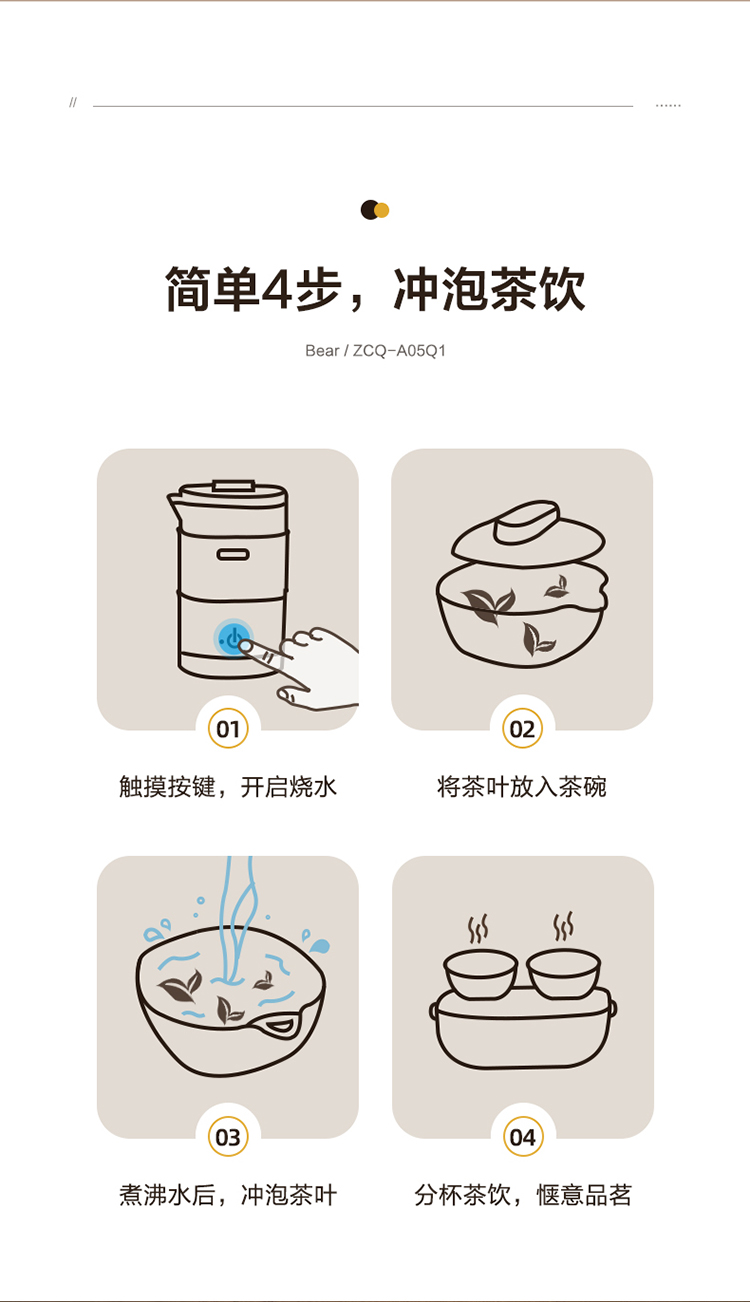 //

......

简单4步，冲泡茶饮

Bear / ZCQ-A05Q1

01

触摸按键，开启烧水

02

将茶叶放入茶碗

03

煮沸水后，冲泡茶叶

04

分杯茶饮，惬意品茗