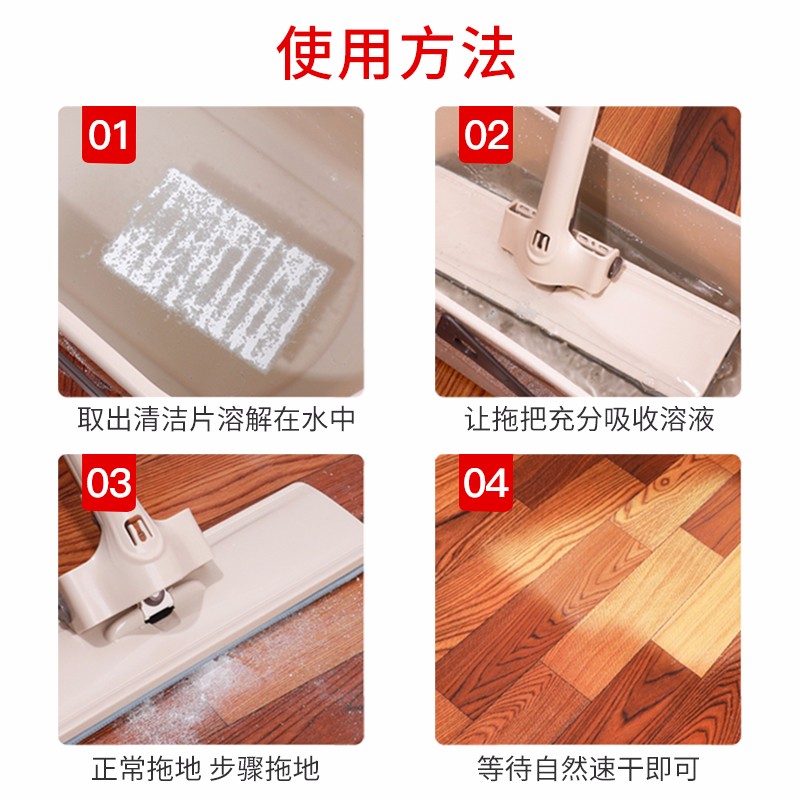 使用方法

01

取出清洁片溶解在水中

02

让拖把充分吸收溶液

03

正常拖地 步骤拖地

04

等待自然速干即可