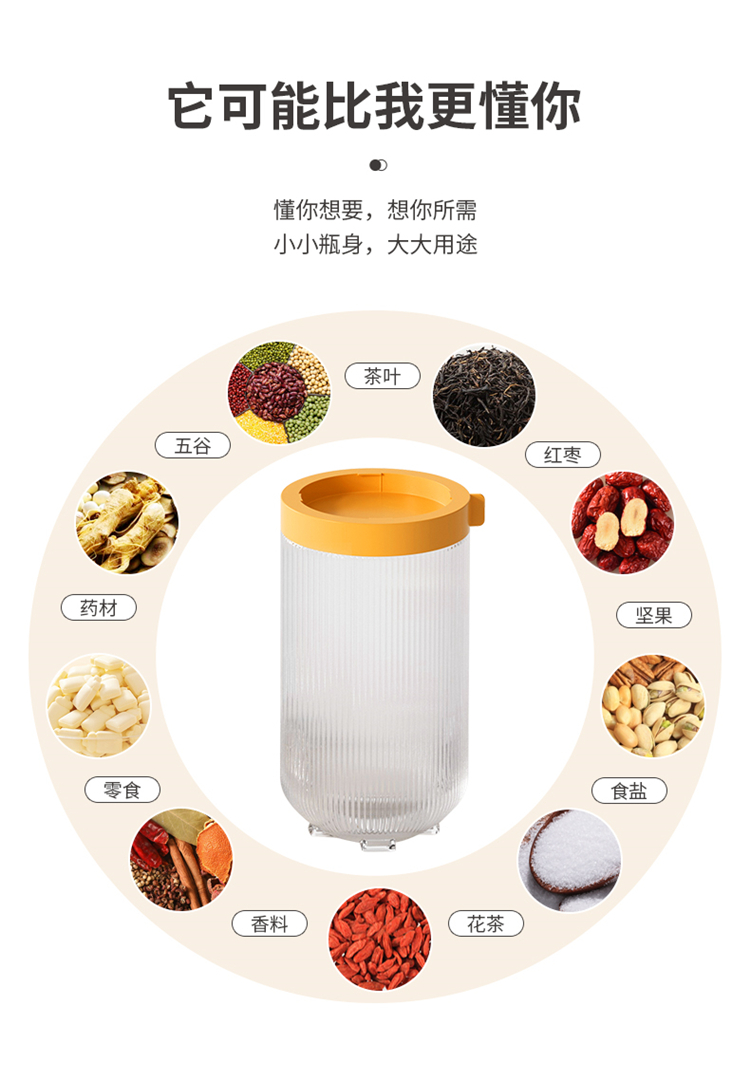 它可能比我更懂你

懂你想要，想你所需
小小瓶身，大大用途

茶叶

五谷

红枣

药材

坚果

零食

食盐

香料

花茶