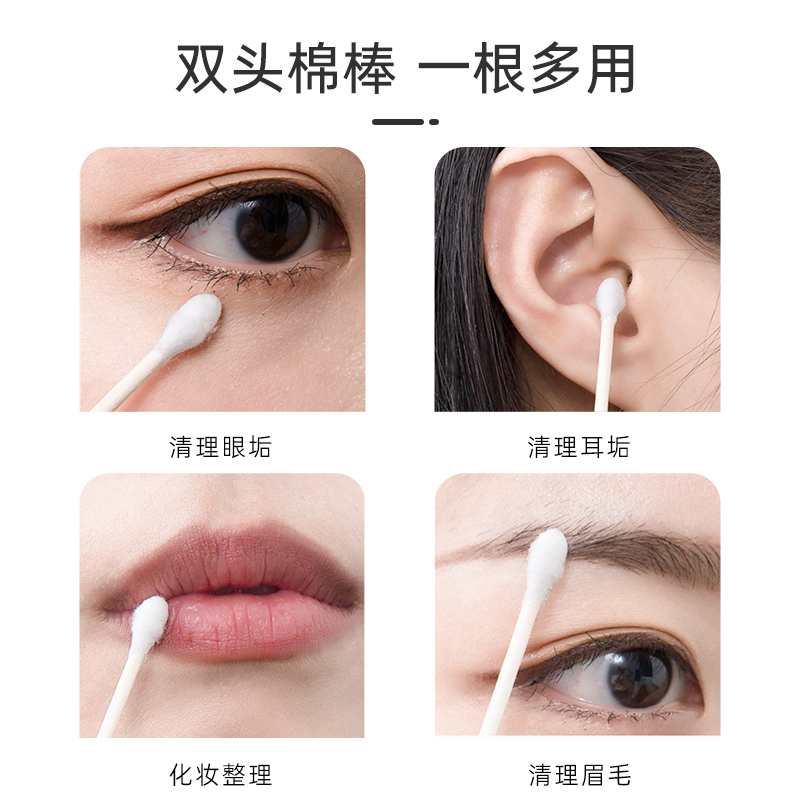 双头棉棒 一根多用

清理眼垢

清理耳垢

化妆整理

清理眉毛