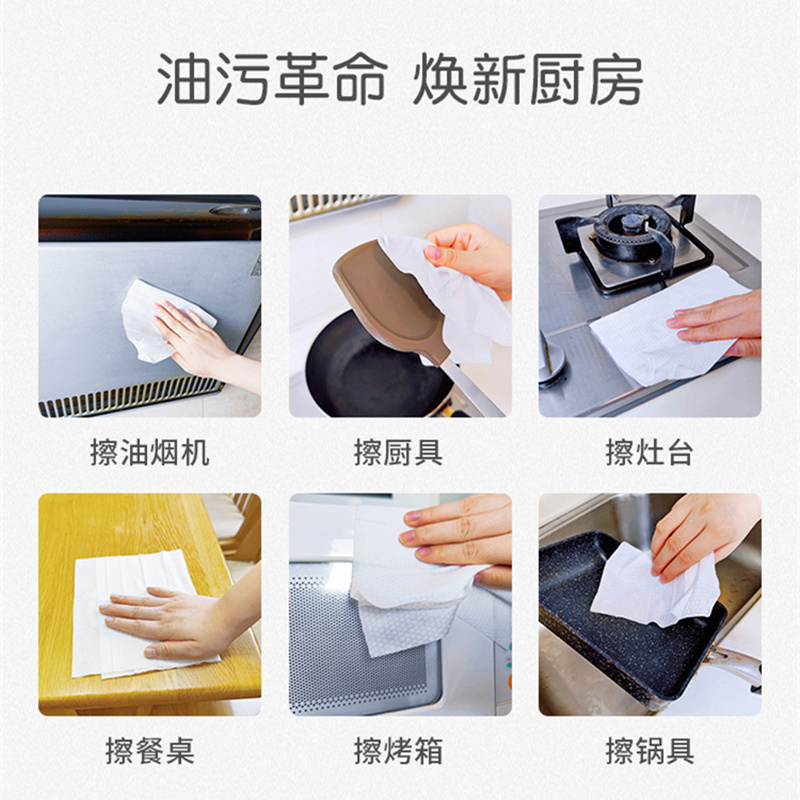 油污革命 焕新厨房

擦油烟机

擦厨具

擦灶台

擦餐桌

擦烤箱

擦锅具