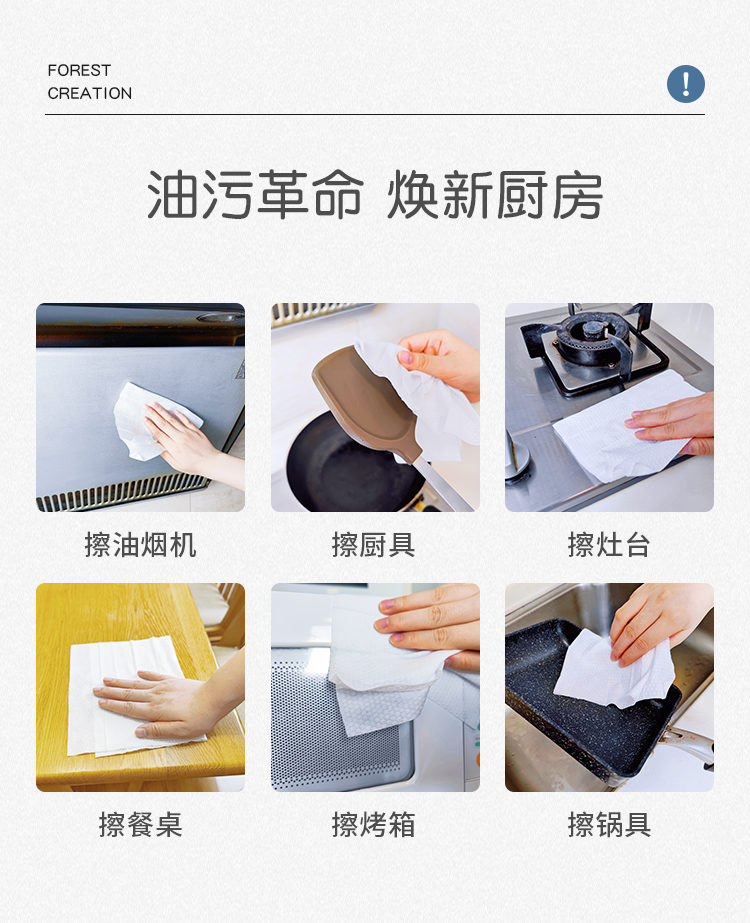 FOREST
CREATION

!

油污革命 焕新厨房

擦油烟机

擦厨具

擦灶台

擦餐桌

擦烤箱

擦锅具