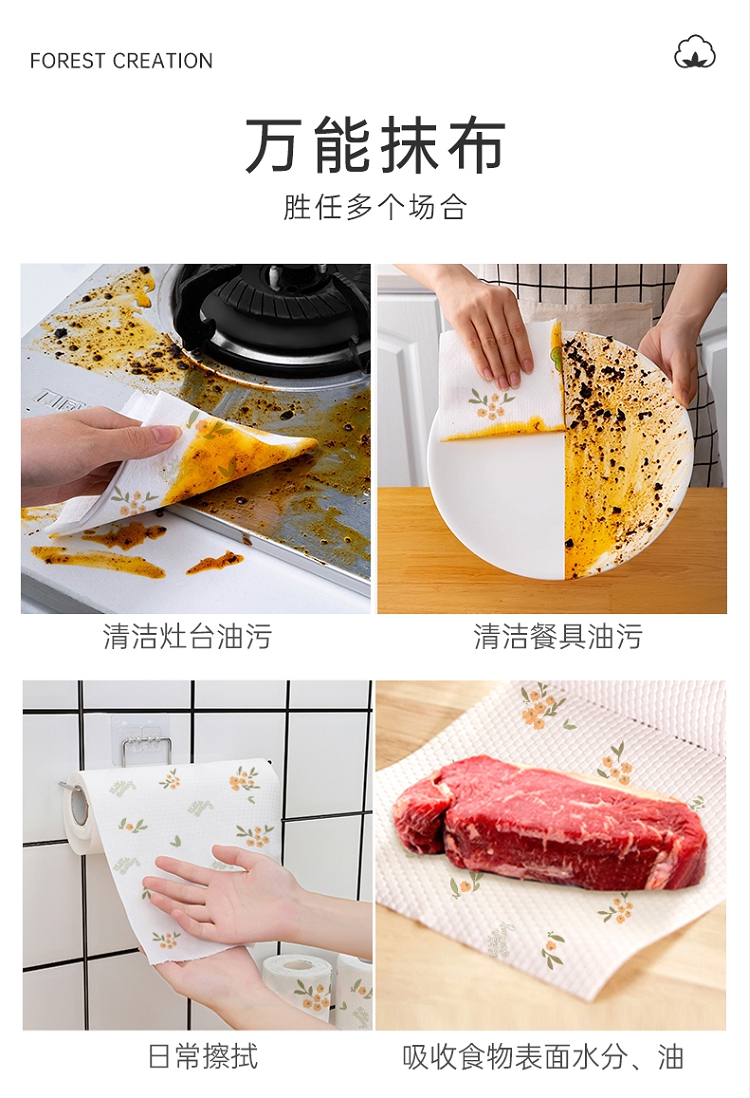 FOREST CREATION

万能抹布
胜任多个场合

清洁灶台油污

清洁餐具油污

日常擦拭

吸收食物表面水分、油