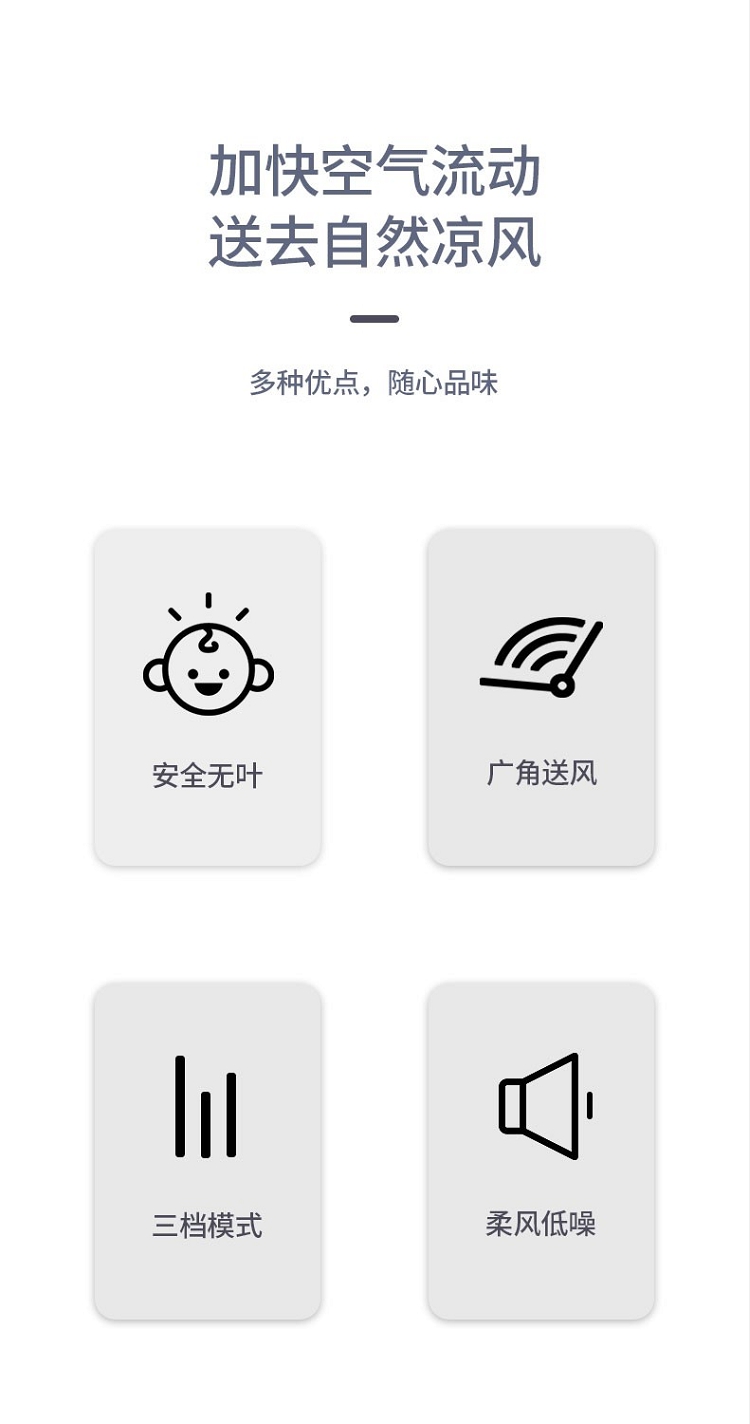 加快空气流动
送去自然凉风

多种优点，随心品味

安全无叶

广角送风

三档模式

柔风低噪