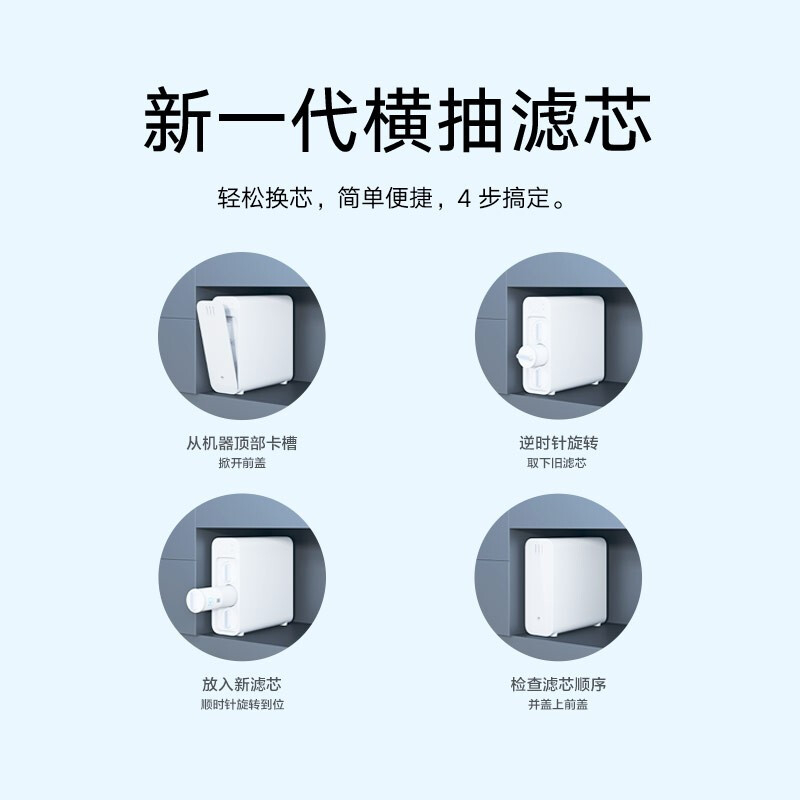 新一代横抽滤芯

轻松换芯，简单便捷，4 步搞定。

从机器顶部卡槽
掀开前盖

逆时针旋转
取下旧滤芯

放入新滤芯
顺时针旋转到位

检查滤芯顺序
并盖上前盖