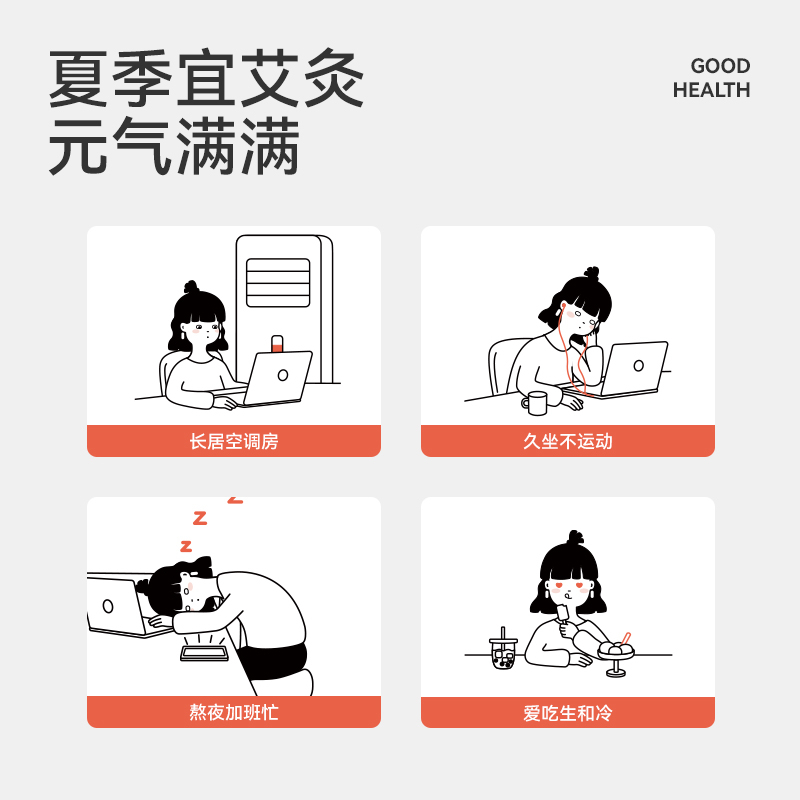 夏季宜艾灸
元气满满

GOOD
HEALTH

长居空调房

久坐不运动

Z
Z
Z

熬夜加班忙

爱吃生和冷