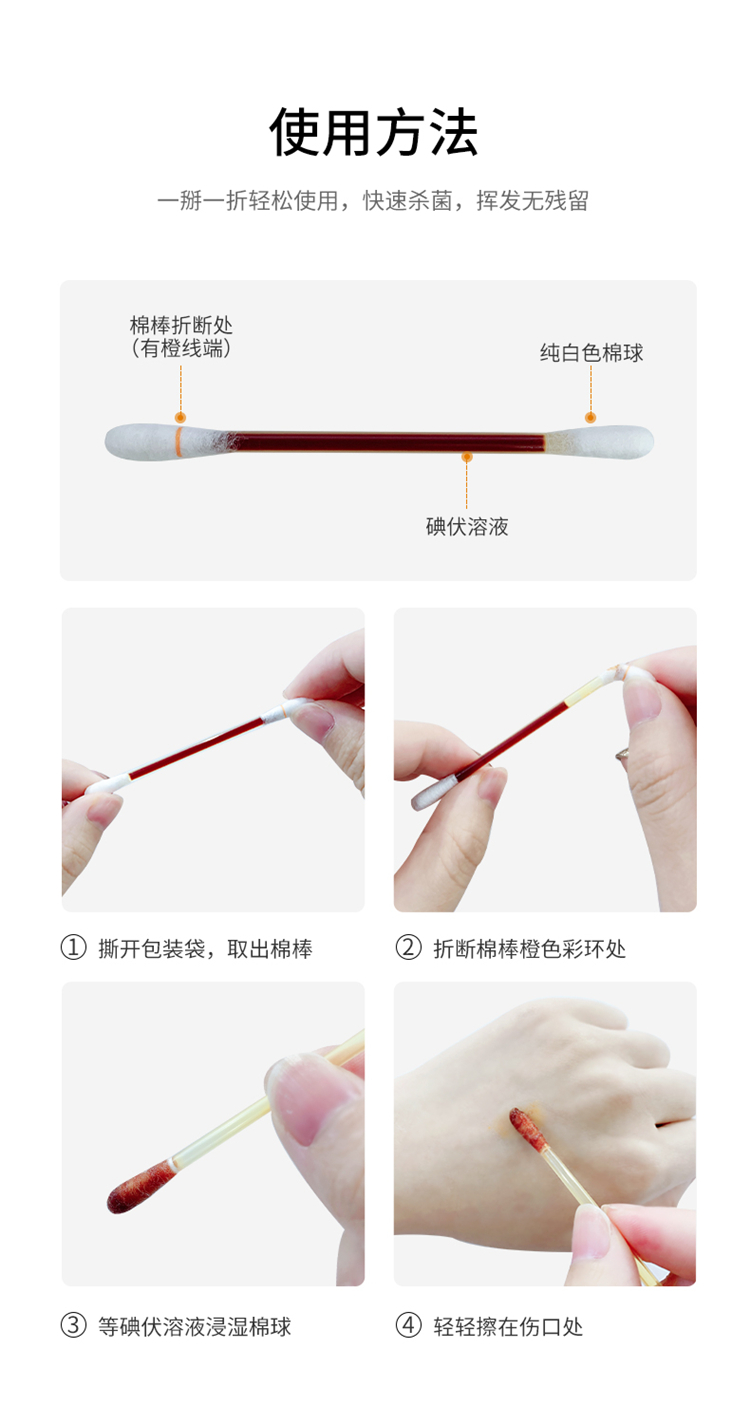 使用方法

一掰一折轻松使用，快速杀菌，挥发无残留

棉棒折断处
（有橙线端）

纯白色棉球

碘伏溶液

① 撕开包装袋，取出棉棒

② 折断棉棒橙色彩环处

③ 等碘伏溶液浸湿棉球

④ 轻轻擦在伤口处