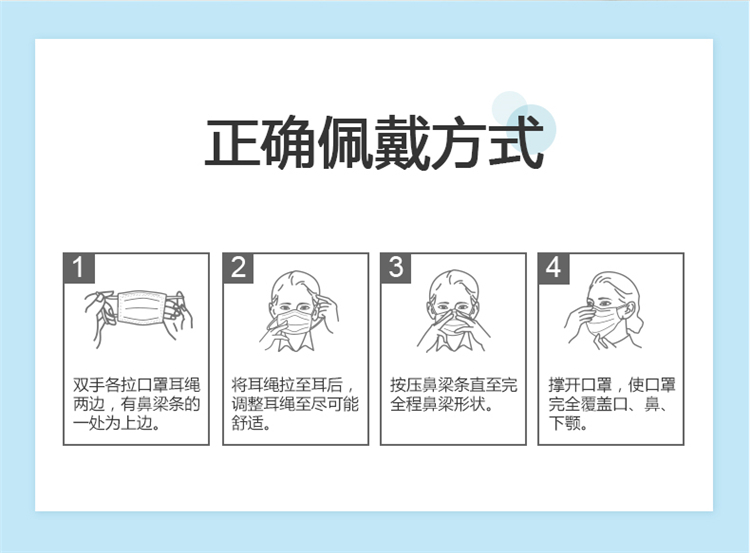 正确佩戴方式

1

双手各拉口罩耳绳两边，有鼻梁条的一处为上边。

2

将耳绳拉至耳后，调整耳绳至尽可能舒适。

3

按压鼻梁条直至完全程鼻梁形状。

4

撑开口罩，使口罩完全覆盖口、鼻、下颚。