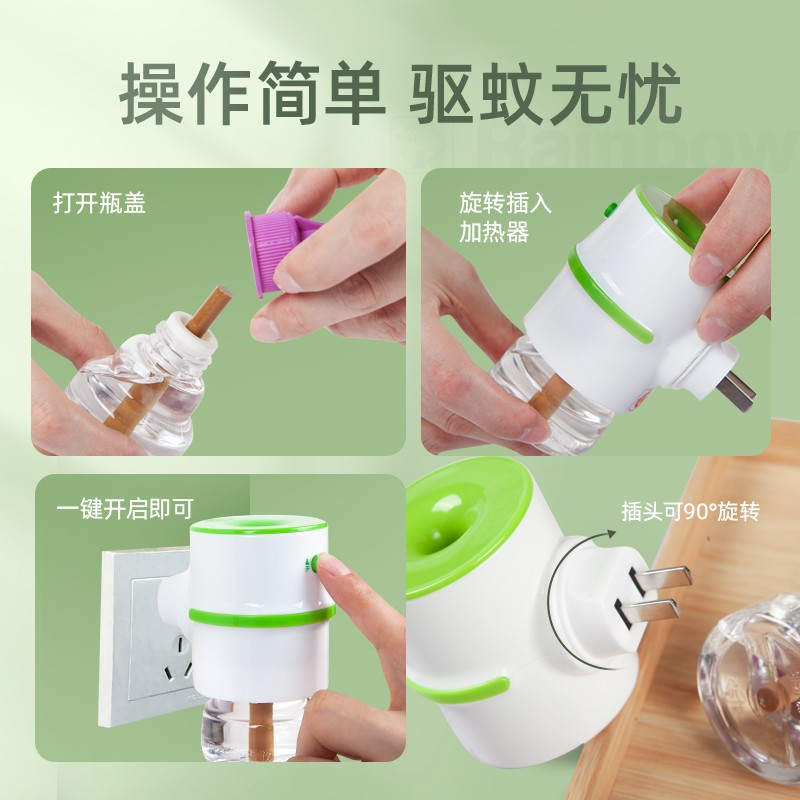 操作简单 驱蚊无忧

Rainbow

打开瓶盖

旋转插入加热器

一键开启即可

插头可90°旋转