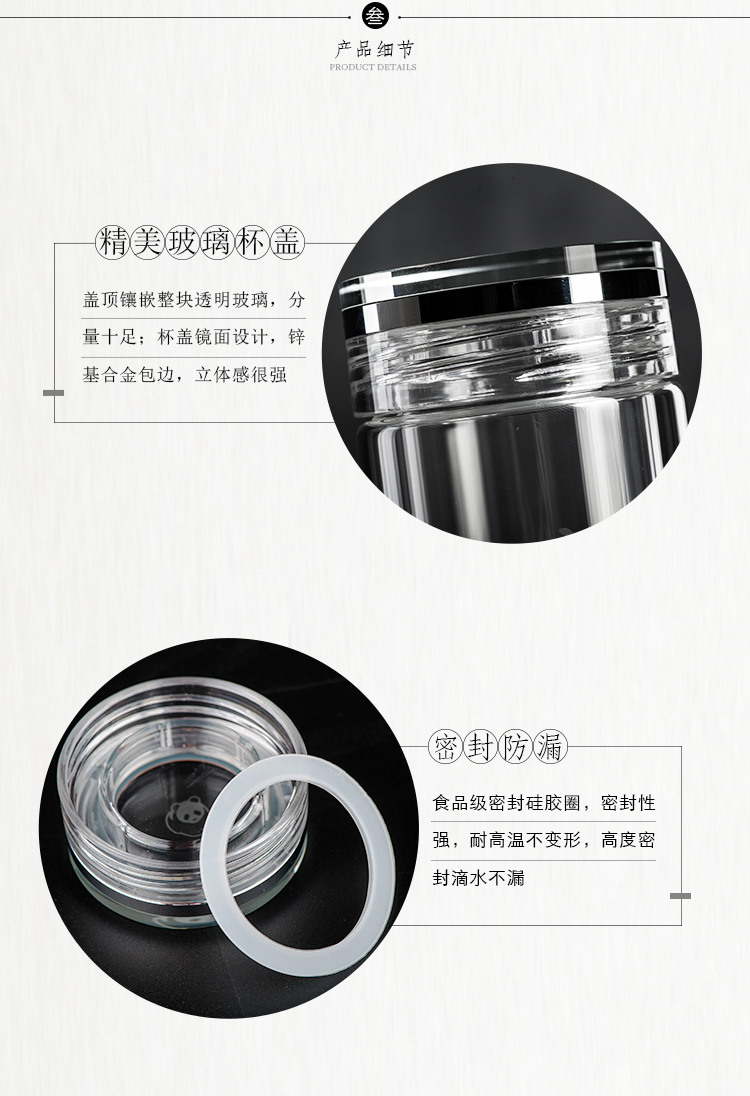 叁

产品细节
PRODUCT DETAILS

精美玻璃杯盖

盖顶镶嵌整块透明玻璃，分量十足；杯盖镜面设计，锌基合金包边，立体感很强

密封防漏

食品级密封硅胶圈，密封性强，耐高温不变形，高度密封滴水不漏