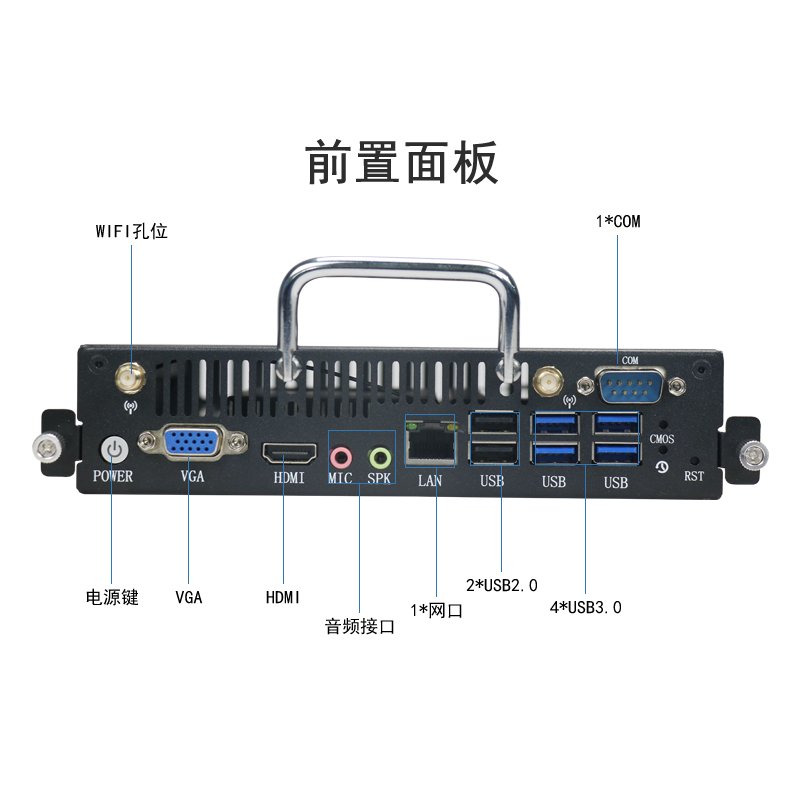 前置面板

WIFI孔位

1*COM

COM

CMOS

POWER

VGA

HDMI

MIC

SPK

LAN

USB

USB

USB

RST

电源键

VGA

HDMI

音频接口

1*网口

2*USB2.0

4*USB3.0