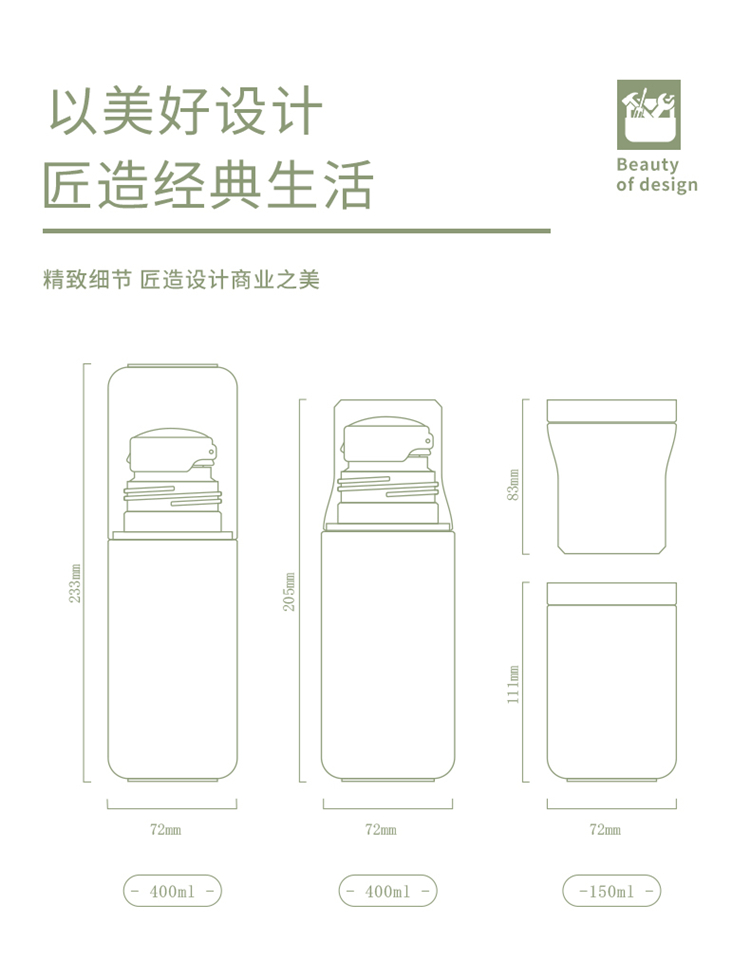 以美好设计
匠造经典生活

Beauty of design

精致细节 匠造设计商业之美

233mm

205mm

83mm

111mm

72mm

72mm

72mm

- 400ml -

- 400ml -

-150ml -