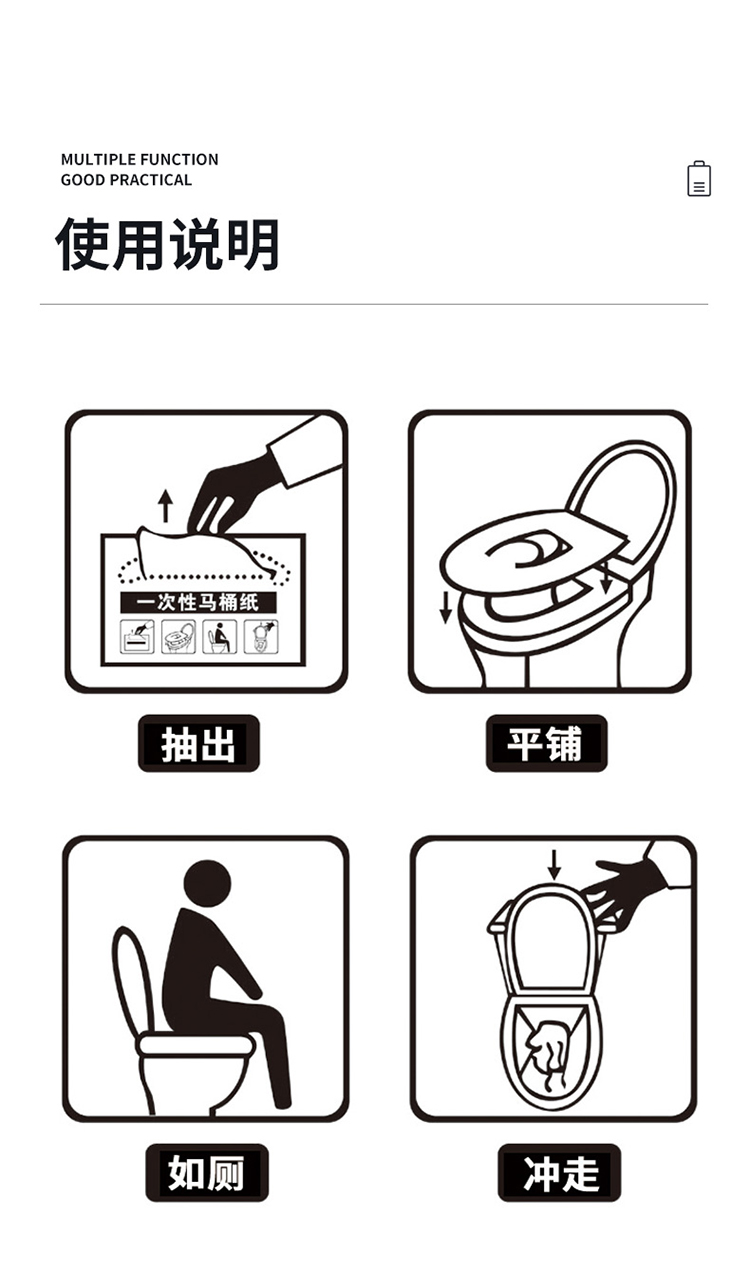 MULTIPLE FUNCTION
GOOD PRACTICAL

使用说明

一次性马桶纸

抽出

平铺

如厕

冲走