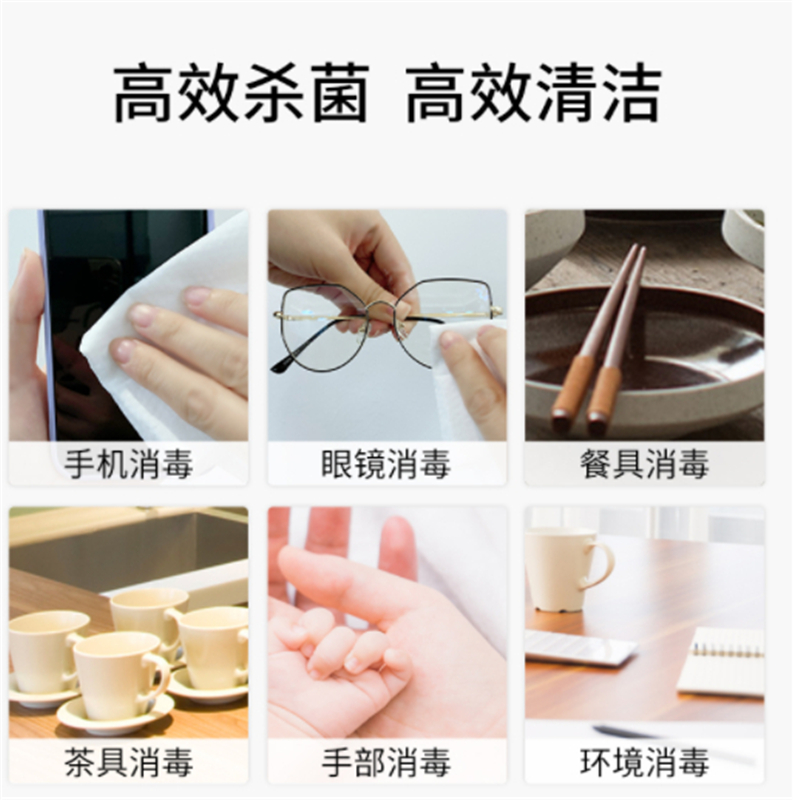 高效杀菌 高效清洁

手机消毒

眼镜消毒

餐具消毒

茶具消毒

手部消毒

环境消毒