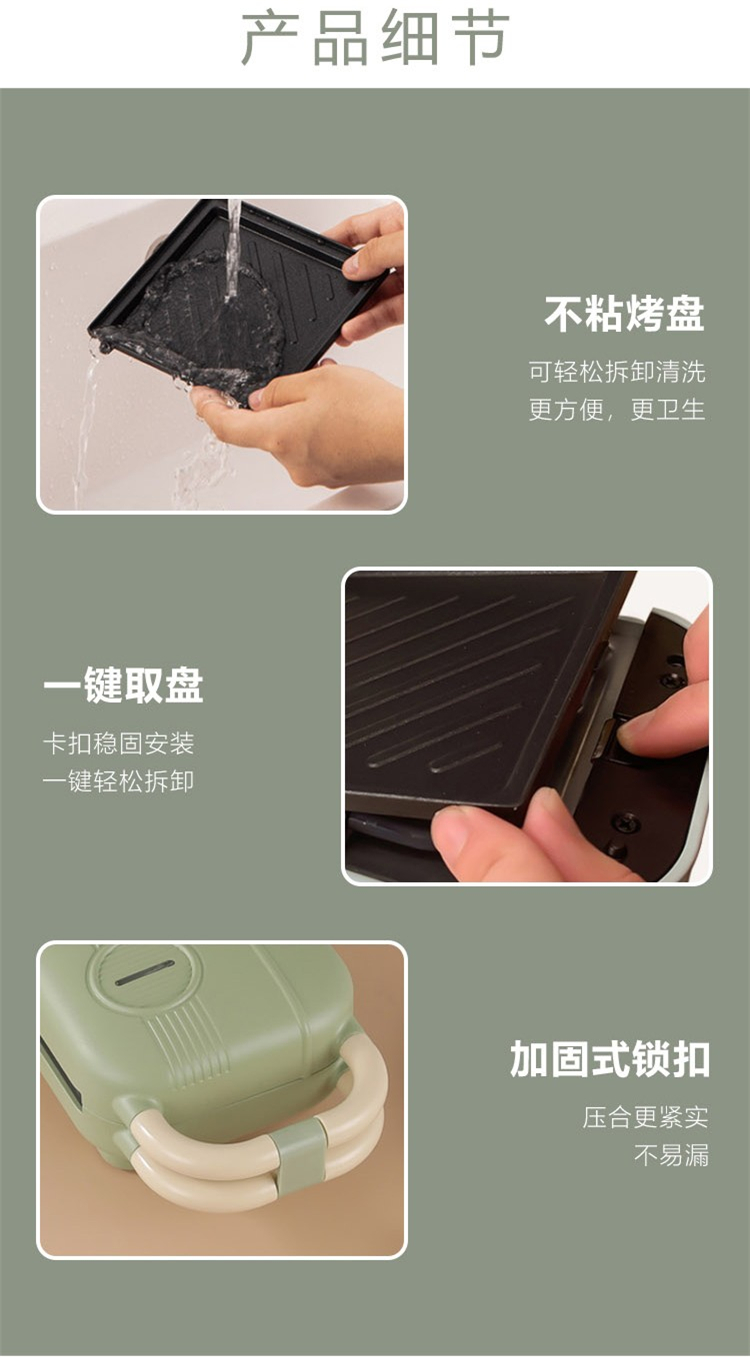 产品细节

不粘烤盘

可轻松拆卸清洗
更方便，更卫生

一键取盘

卡扣稳固安装
一键轻松拆卸

加固式锁扣

压合更紧实
不易漏