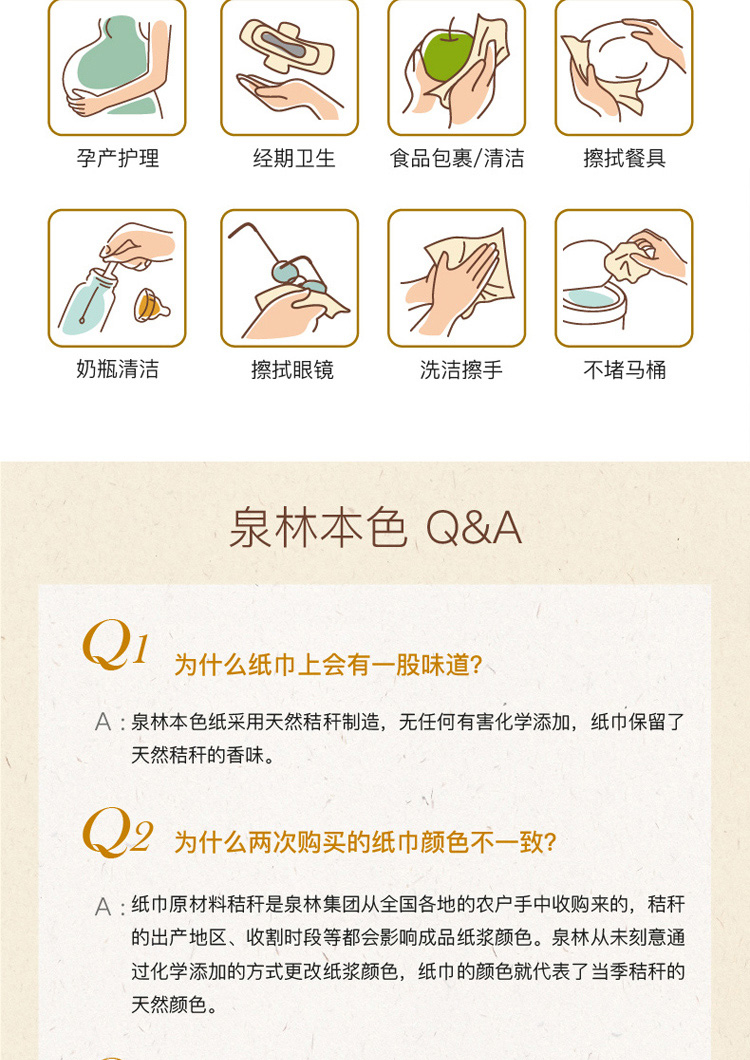 孕产护理

经期卫生

食品包裹/清洁

擦拭餐具

奶瓶清洁

擦拭眼镜

洗洁擦手

不堵马桶

泉林本色 Q&A

Q1 为什么纸巾上会有一股味道?

A：泉林本色纸采用天然秸秆制造，无任何有害化学添加，纸巾保留了天然秸秆的香味。

Q2 为什么两次购买的纸巾颜色不一致?

A：纸巾原材料秸秆是泉林集团从全国各地的农户手中收购来的，秸秆的出产地区、收割时段等都会影响成品纸浆颜色。泉林从未刻意通过化学添加的方式更改纸浆颜色，纸巾的颜色就代表了当季秸秆的天然颜色。