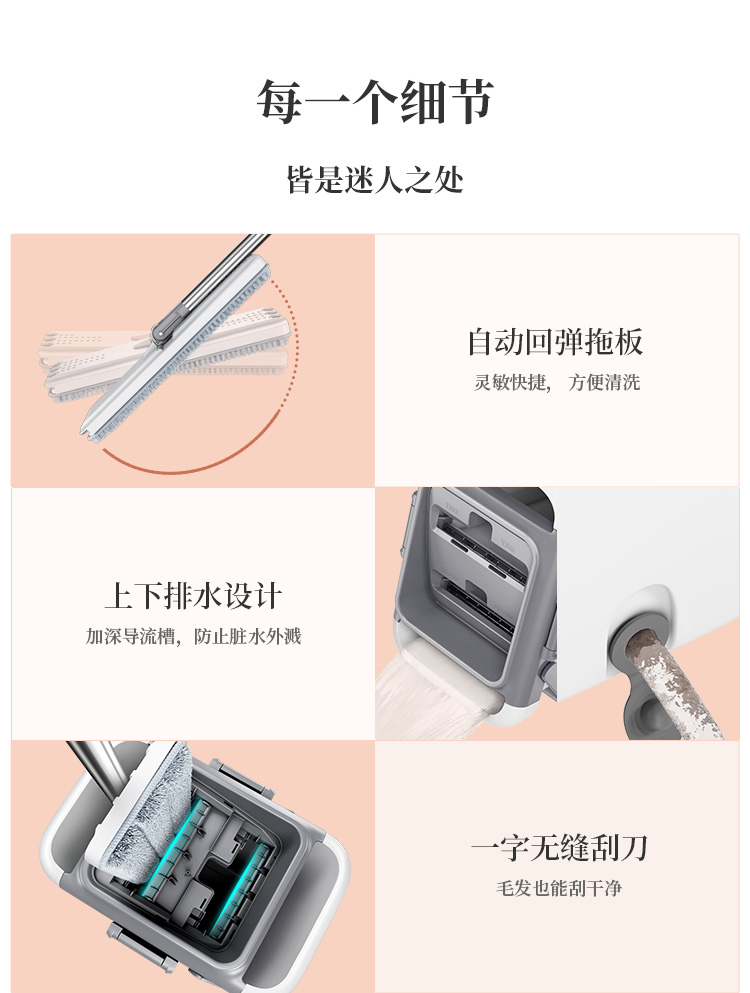 每一个细节

皆是迷人之处

自动回弹拖板

灵敏快捷， 方便清洗

上下排水设计

加深导流槽，防止脏水外溅

一字无缝刮刀

毛发也能刮干净