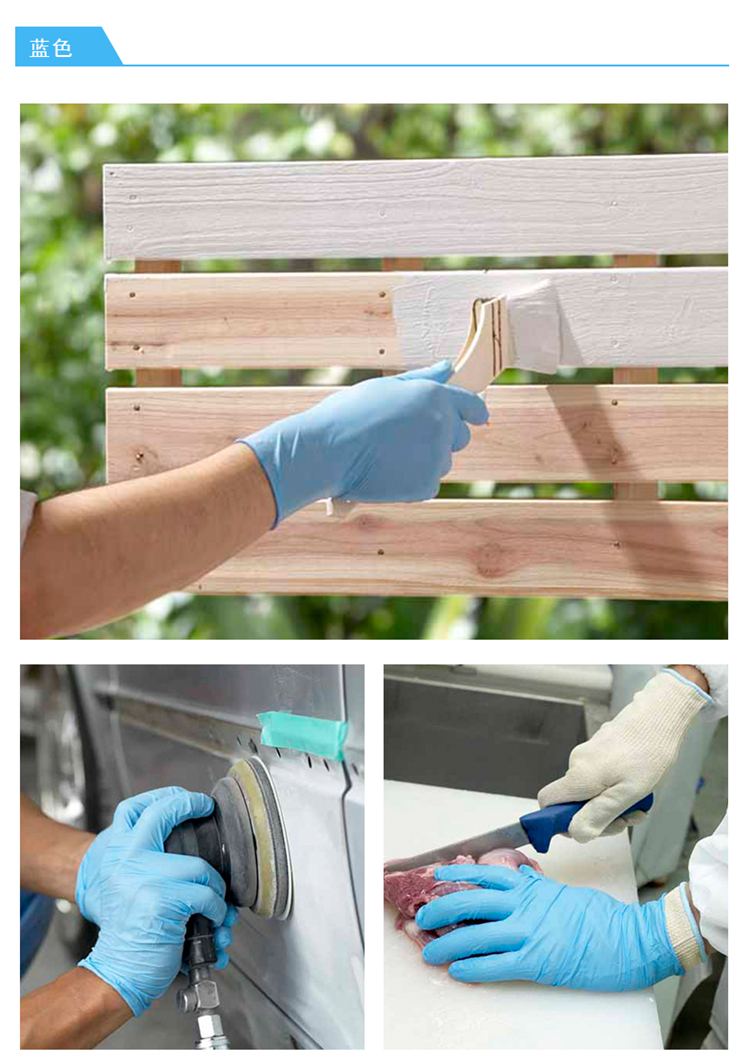 蓝色