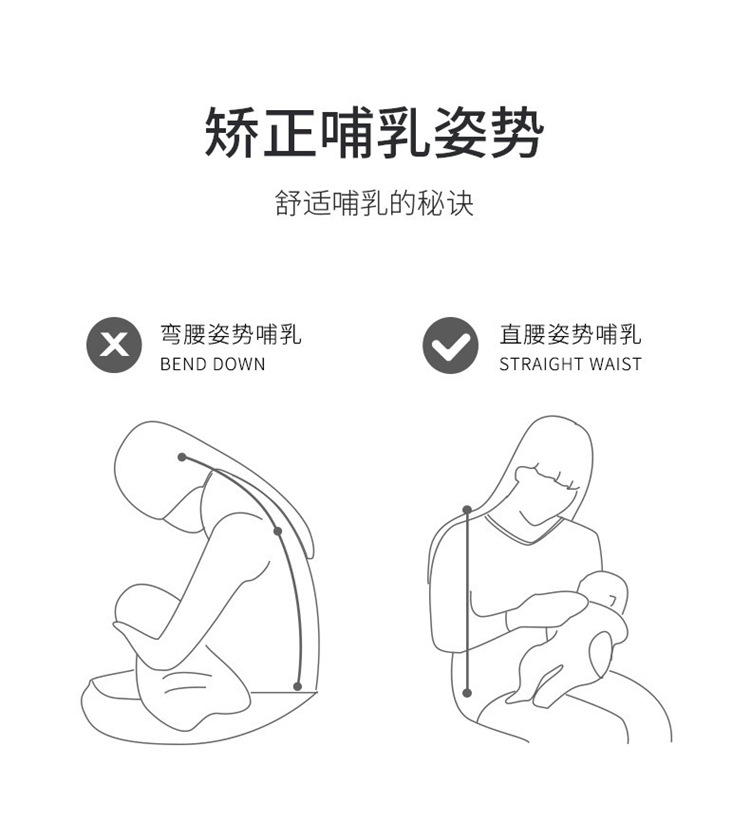 矫正哺乳姿势

舒适哺乳的秘诀

弯腰姿势哺乳
BEND DOWN

直腰姿势哺乳
STRAIGHT WAIST