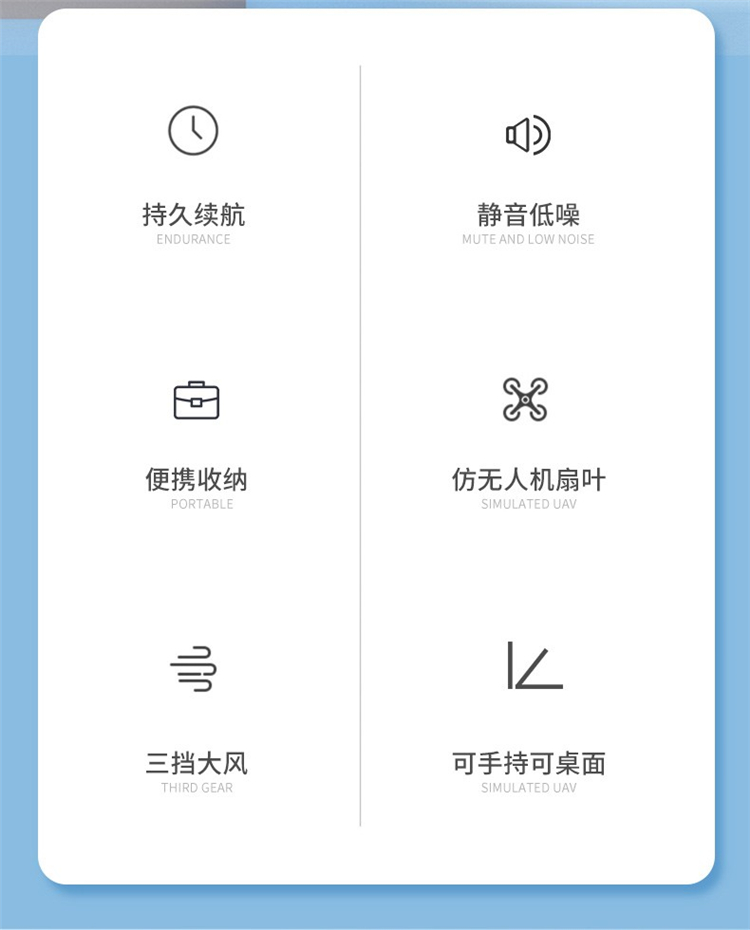 持久续航
ENDURANCE

便携收纳
PORTABLE

三挡大风
THIRD GEAR

静音低噪
MUTE AND LOW NOISE

仿无人机扇叶
SIMULATED UAV

可手持可桌面
SIMULATED UAV