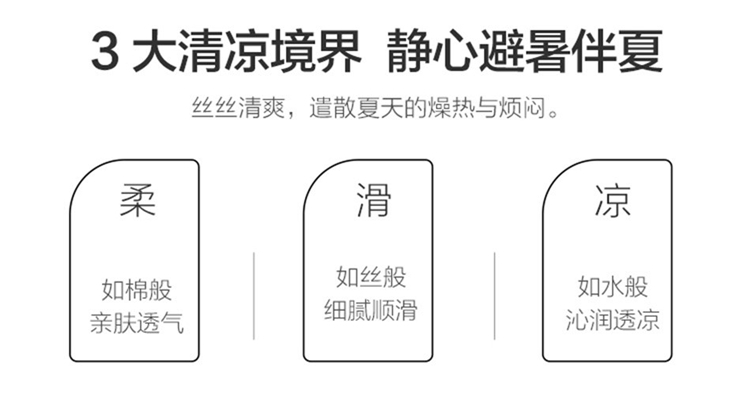 3大清凉境界 静心避暑伴夏

丝丝清爽，遣散夏天的燥热与烦闷。

柔

如棉般
亲肤透气

滑

如丝般
细腻顺滑

凉

如水般
沁润透凉