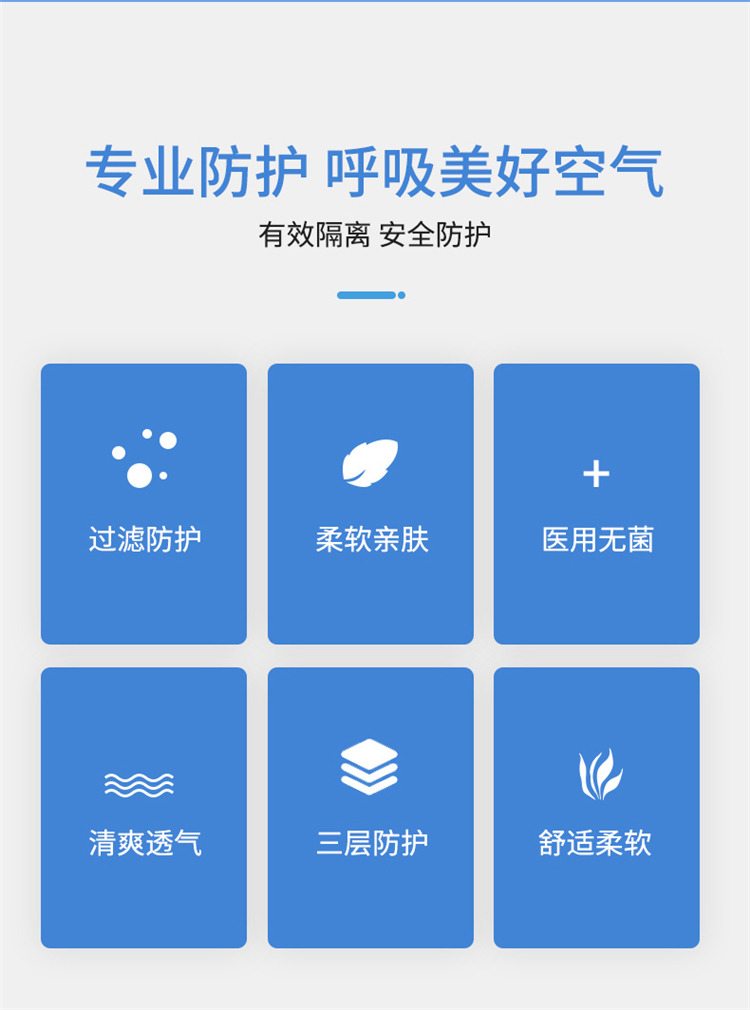 专业防护 呼吸美好空气

有效隔离 安全防护

过滤防护

柔软亲肤

医用无菌

清爽透气

三层防护

舒适柔软