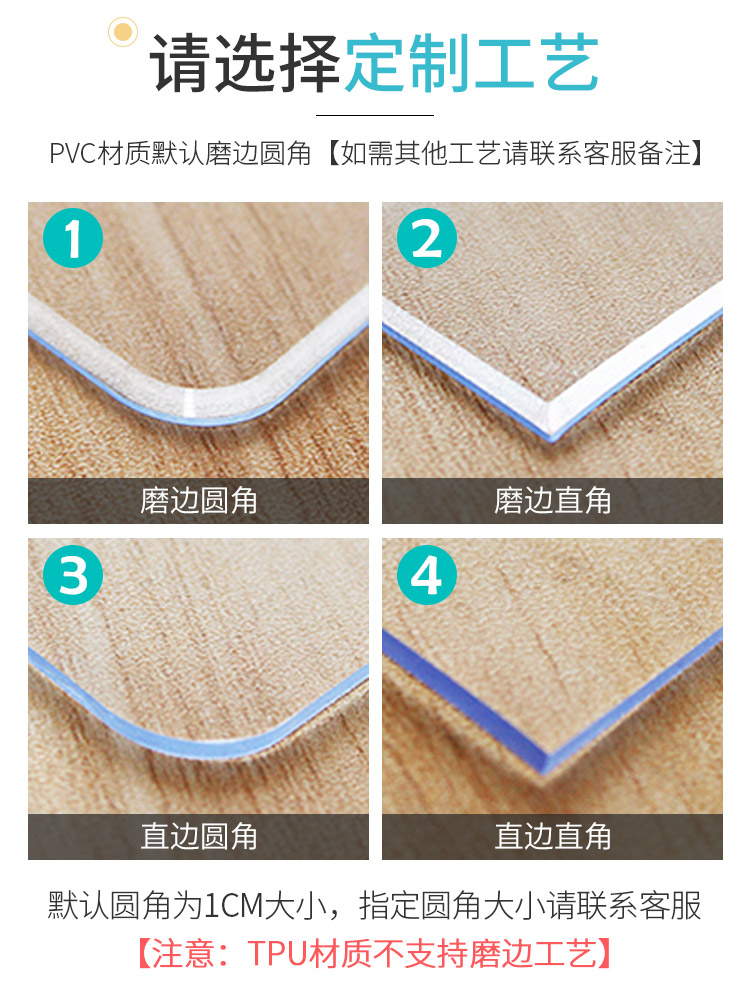 请选择定制工艺

PVC材质默认磨边圆角【如需其他工艺请联系客服备注】

1
磨边圆角

2
磨边直角

3
直边圆角

4
直边直角

默认圆角为1CM大小，指定圆角大小请联系客服
【注意：TPU材质不支持磨边工艺】