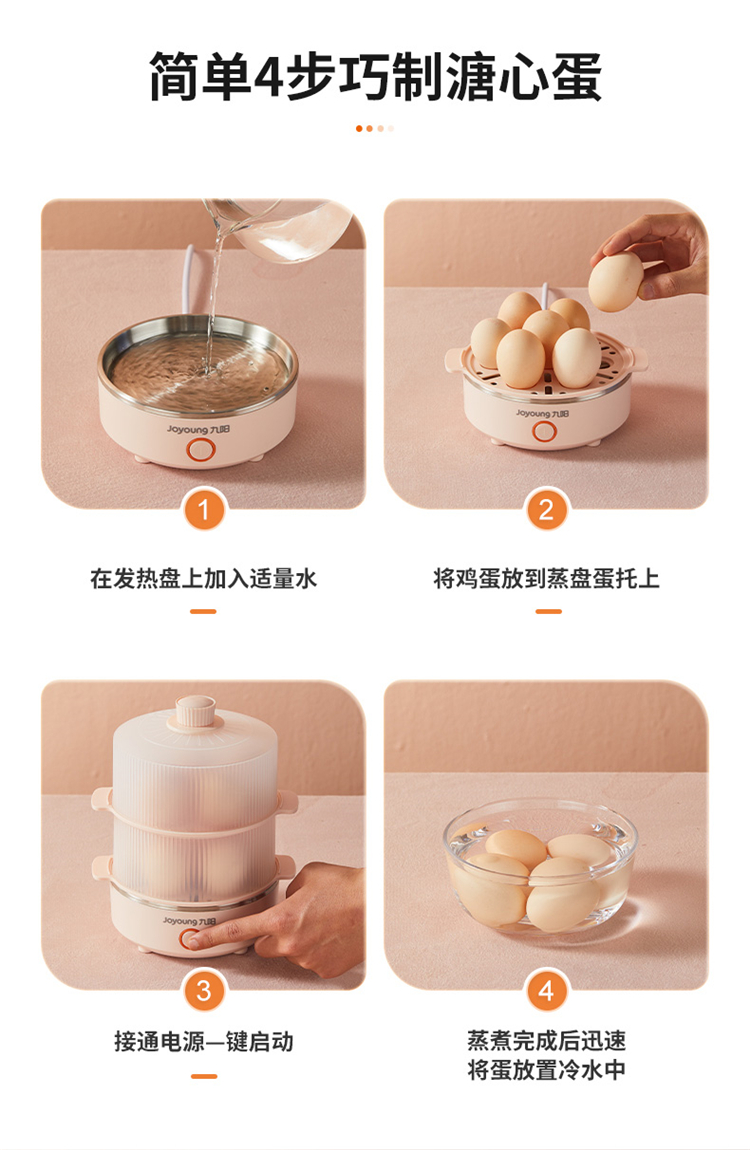 简单4步巧制溏心蛋

Joyoung 九阳

1

在发热盘上加入适量水

Joyoung 九阳

2

将鸡蛋放到蒸盘蛋托上

Joyoung 九阳

3

接通电源一键启动

4

蒸煮完成后迅速
将蛋放置冷水中