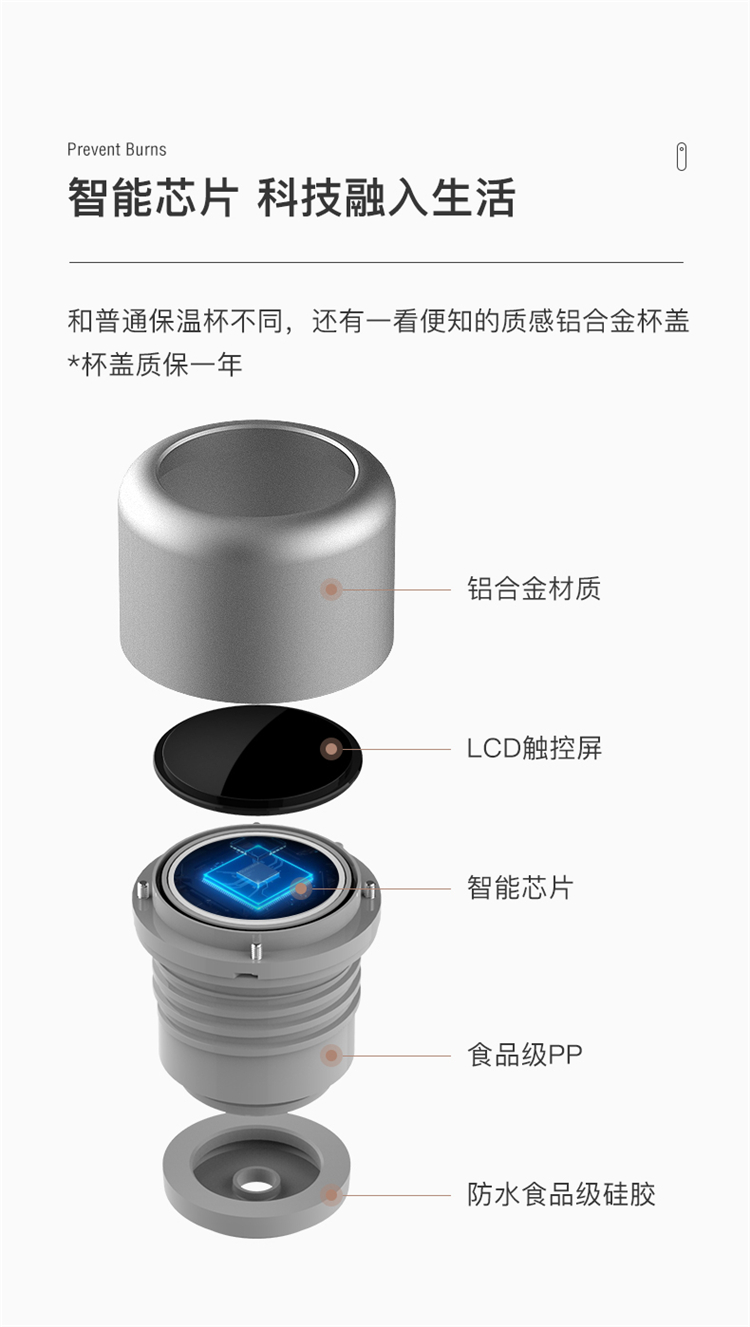 Prevent Burns

智能芯片 科技融入生活

和普通保温杯不同，还有一看便知的质感铝合金杯盖
*杯盖质保一年

铝合金材质

LCD触控屏

智能芯片

食品级PP

防水食品级硅胶