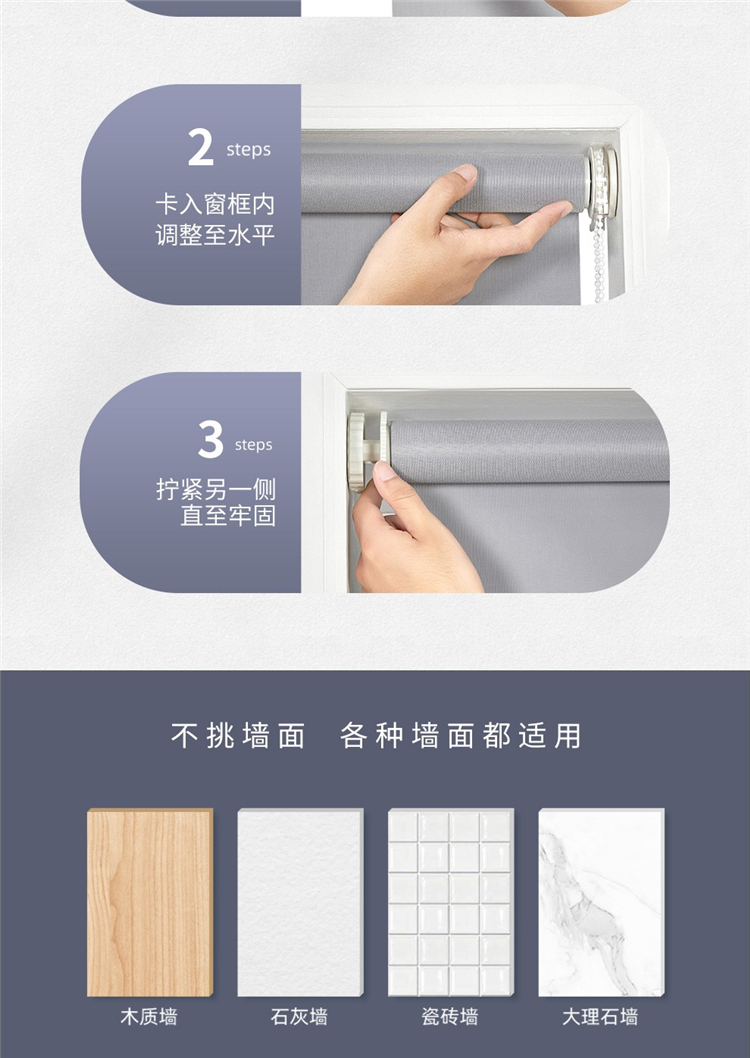 2 steps
卡入窗框内
调整至水平

3 steps
拧紧另一侧
直至牢固

不挑墙面 各种墙面都适用

木质墙

石灰墙

瓷砖墙

大理石墙