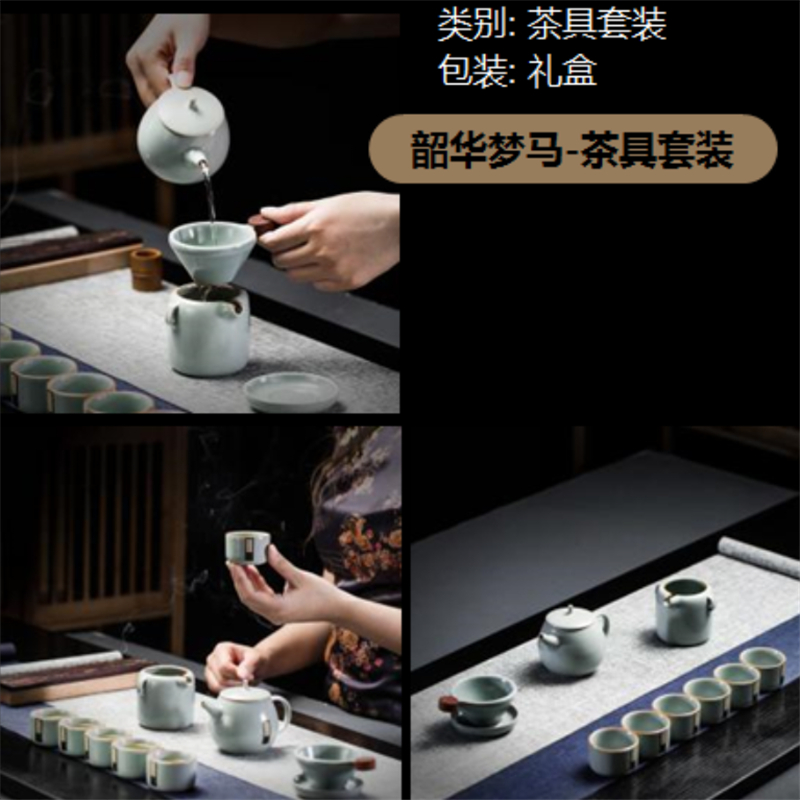 类别: 茶具套装
包装: 礼盒

韶华梦马-茶具套装