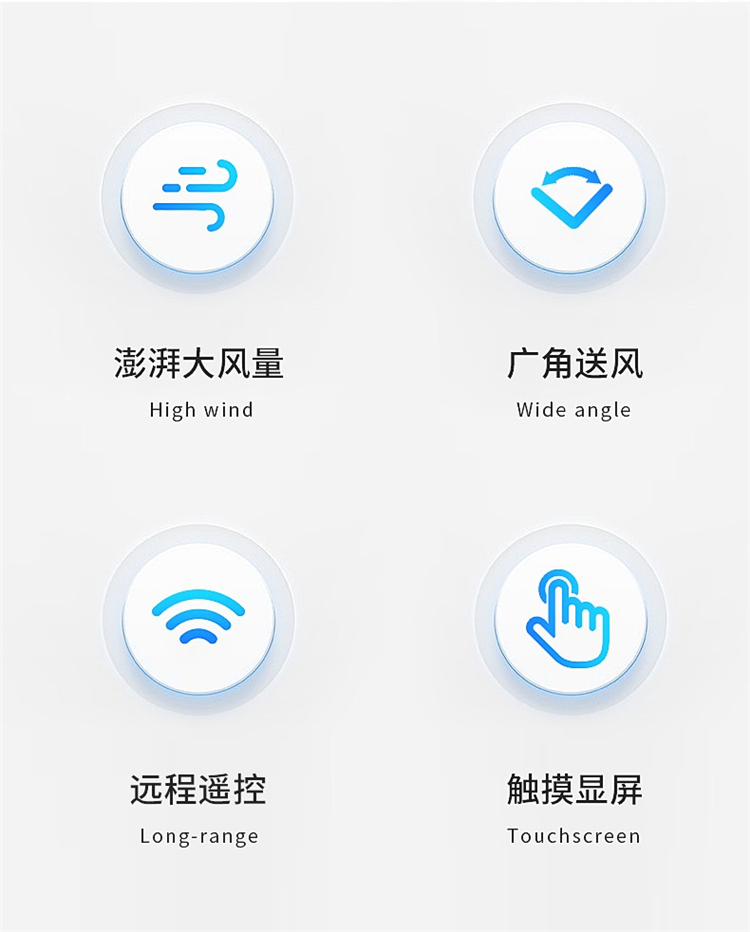 澎湃大风量
High wind

广角送风
Wide angle

远程遥控
Long-range

触摸显屏
Touchscreen