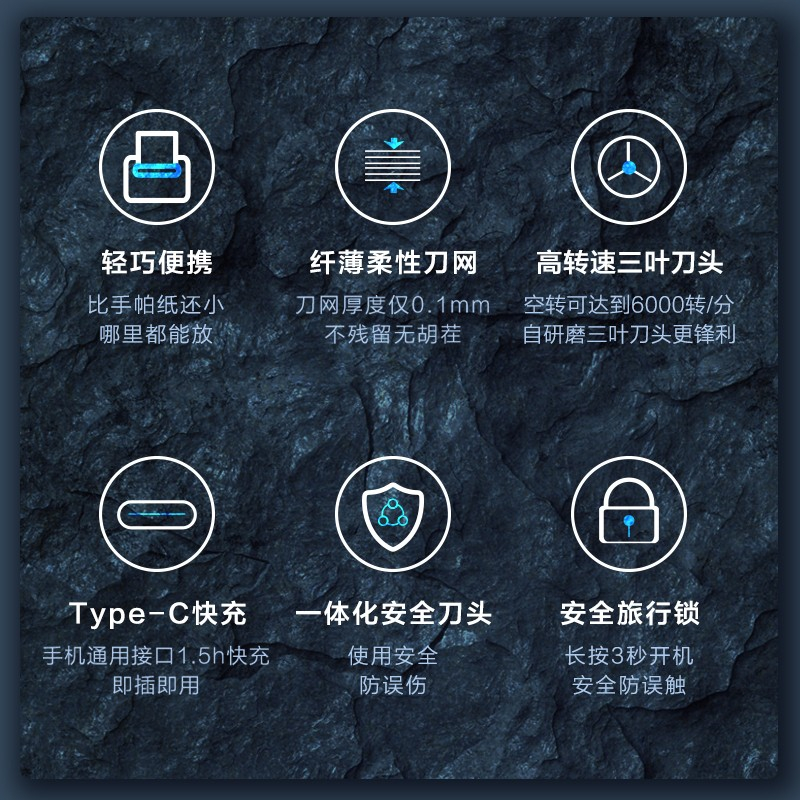 轻巧便携
比手帕纸还小
哪里都能放

纤薄柔性刀网
刀网厚度仅0.1mm
不残留无胡茬

高转速三叶刀头
空转可达到6000转/分
自研磨三叶刀头更锋利

Type-C快充
手机通用接口1.5h快充
即插即用

一体化安全刀头
使用安全
防误伤

安全旅行锁
长按3秒开机
安全防误触