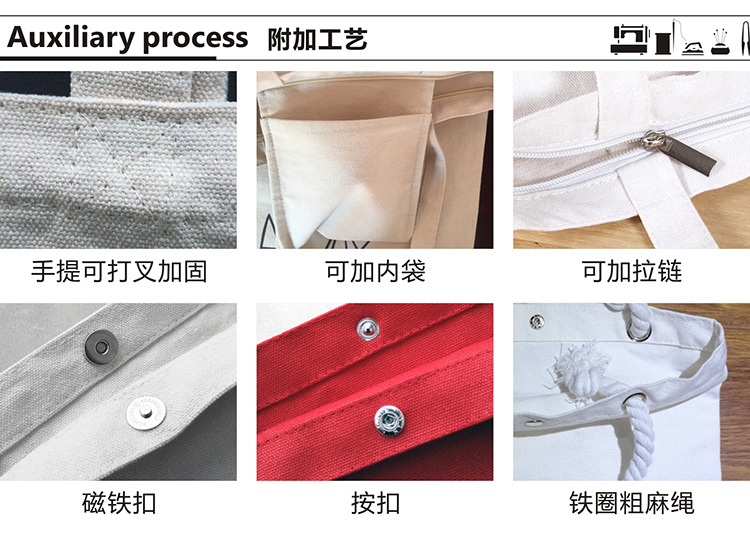 Auxiliary process 附加工艺

手提可打叉加固

可加内袋

可加拉链

磁铁扣

按扣

铁圈粗麻绳