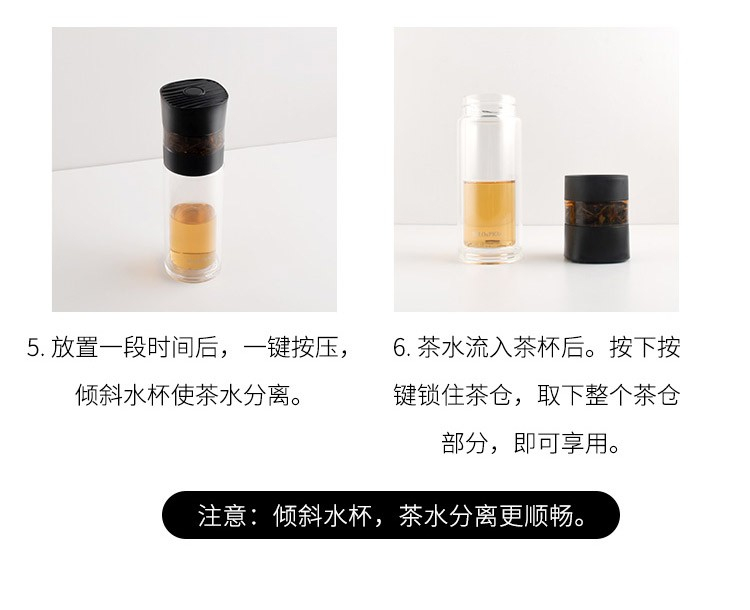 5. 放置一段时间后，一键按压，倾斜水杯使茶水分离。

6. 茶水流入茶杯后。按下按键锁住茶仓，取下整个茶仓部分，即可享用。

注意：倾斜水杯，茶水分离更顺畅。