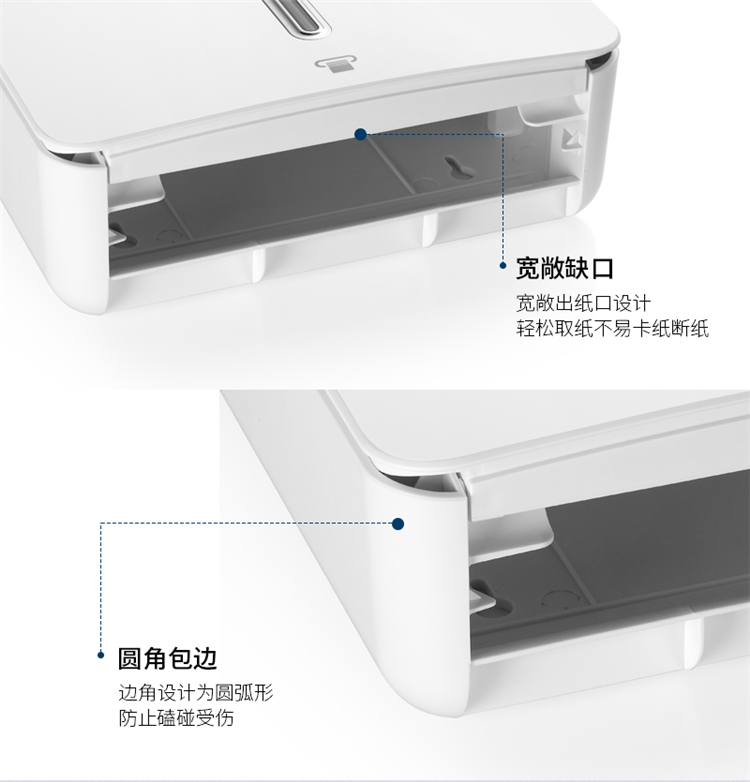 宽敞缺口

宽敞出纸口设计
轻松取纸不易卡纸断纸

圆角包边

边角设计为圆弧形
防止磕碰受伤