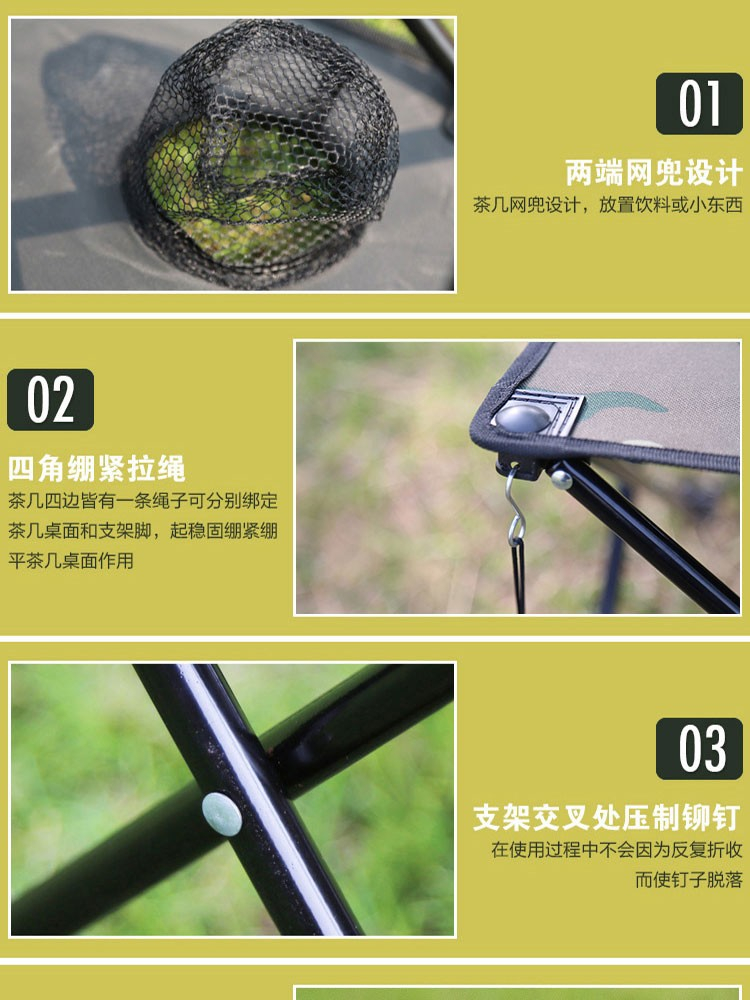 01

两端网兜设计

茶几网兜设计，放置饮料或小东西

02

四角绷紧拉绳

茶几四边皆有一条绳子可分别绑定茶几桌面和支架脚，起稳固绷紧绷平茶几桌面作用

03

支架交叉处压制铆钉

在使用过程中不会因为反复折收而使钉子脱落