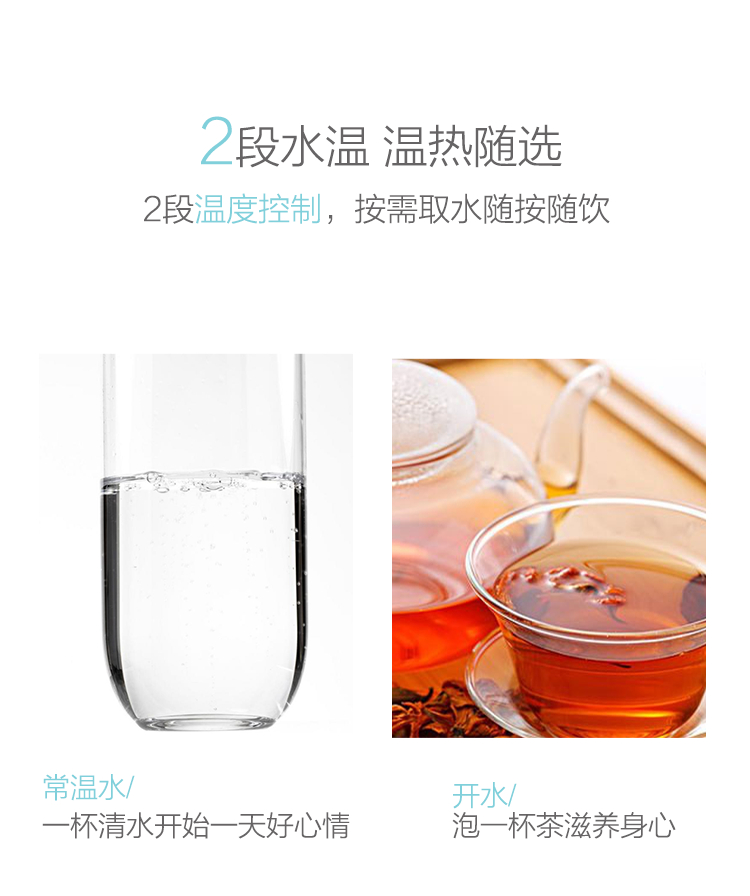 2段水温 温热随选

2段温度控制，按需取水随按随饮

常温水/
一杯清水开始一天好心情

开水/
泡一杯茶滋养身心