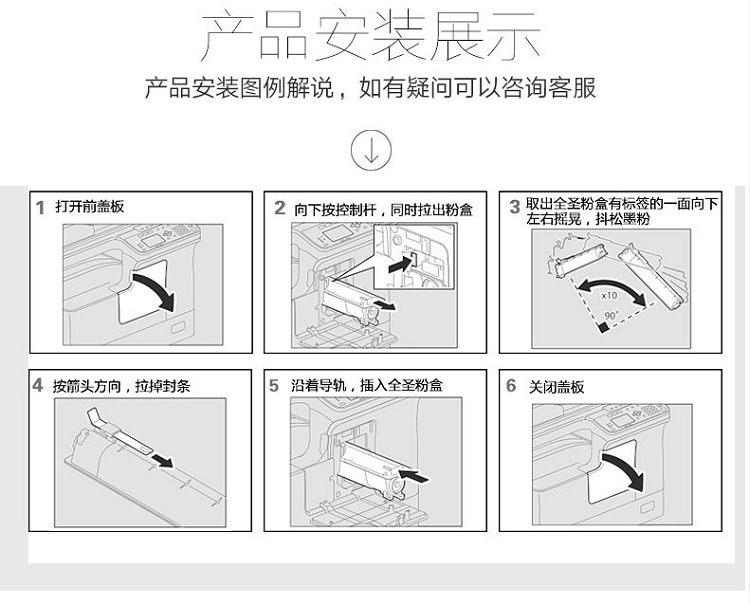 产品安装展示

产品安装图例解说，如有疑问可以咨询客服

1 打开前盖板

2 向下按控制杆，同时拉出粉盒

3 取出全圣粉盒有标签的一面向下左右摇晃，抖松墨粉

x10

90°

4 按箭头方向，拉掉封条

5 沿着导轨，插入全圣粉盒

6 关闭盖板