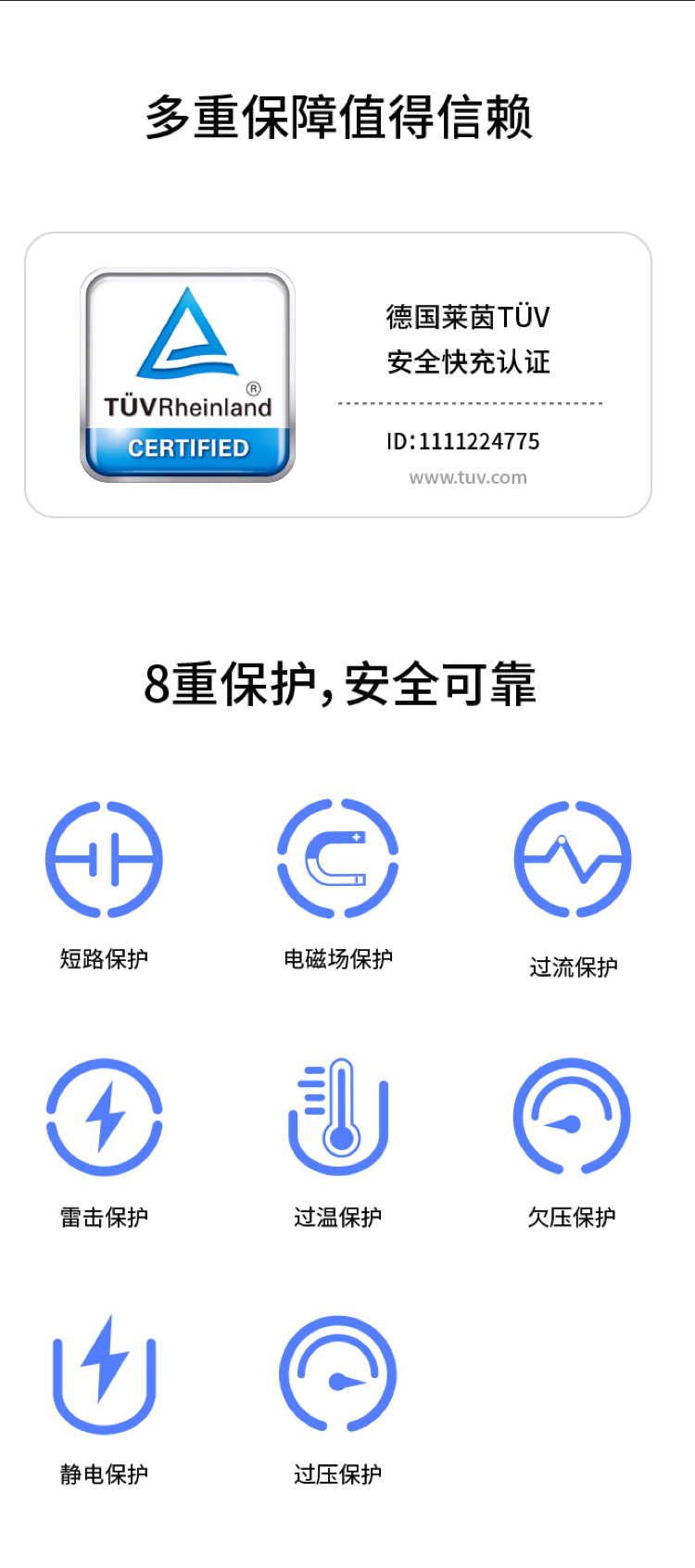 多重保障值得信赖

TÜVRheinland®
CERTIFIED

德国莱茵TÜV
安全快充认证

ID:1111224775
www.tuv.com

8重保护，安全可靠

短路保护

电磁场保护

过流保护

雷击保护

过温保护

欠压保护

静电保护

过压保护