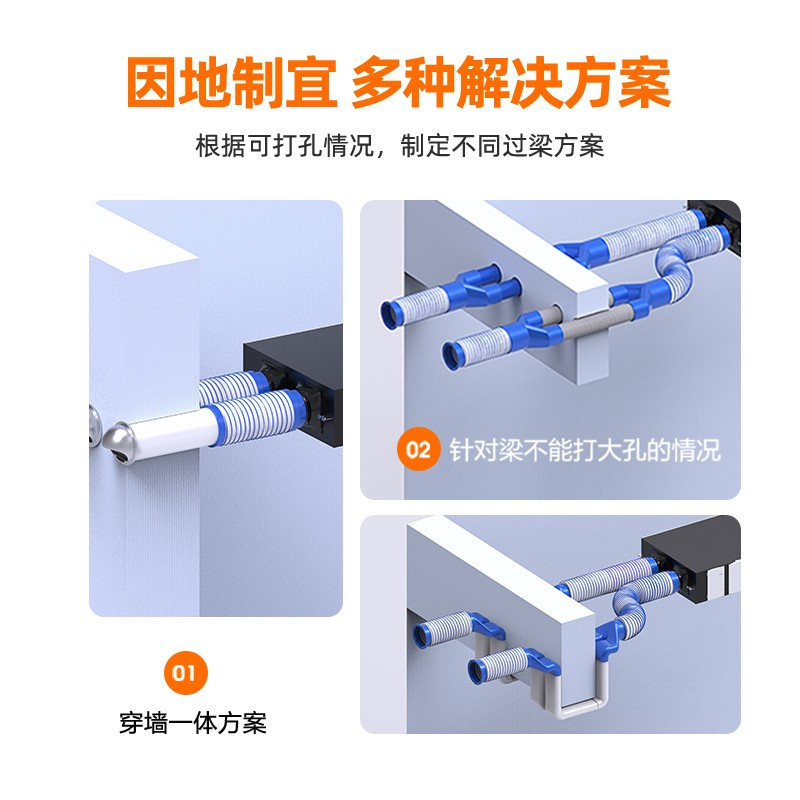 因地制宜 多种解决方案

根据可打孔情况，制定不同过梁方案

02 针对梁不能打大孔的情况

01

穿墙一体方案