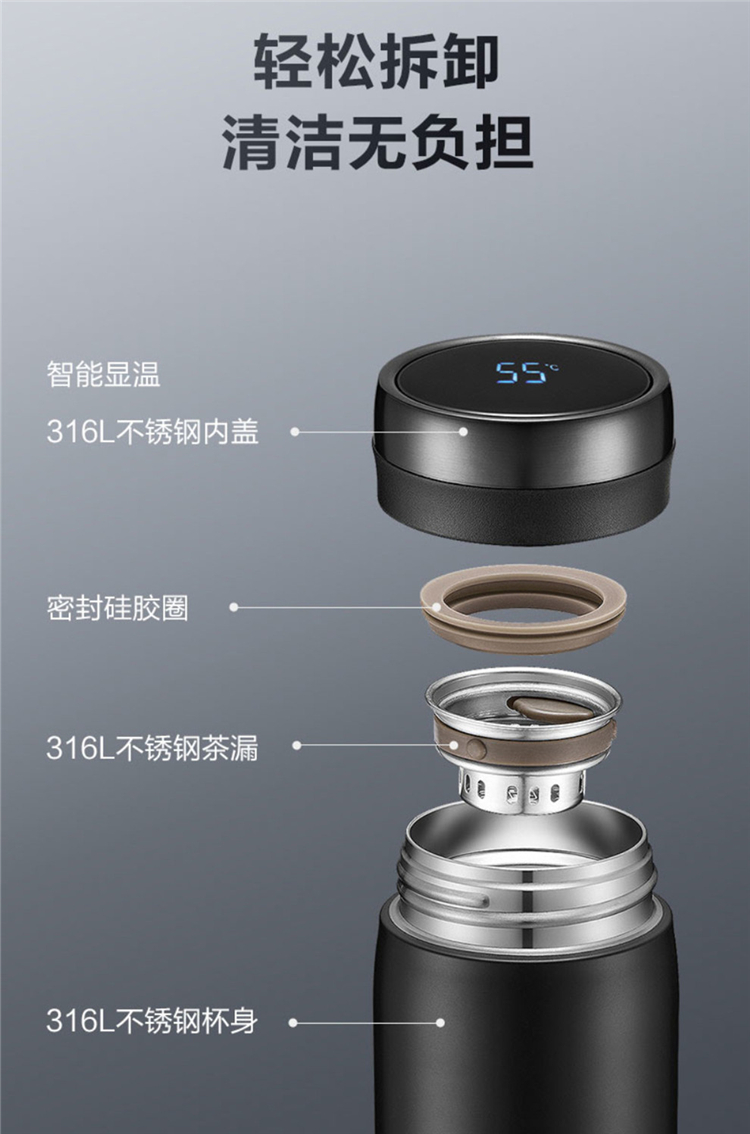 轻松拆卸
清洁无负担

智能显温
316L不锈钢内盖

55℃

密封硅胶圈

316L不锈钢茶漏

316L不锈钢杯身