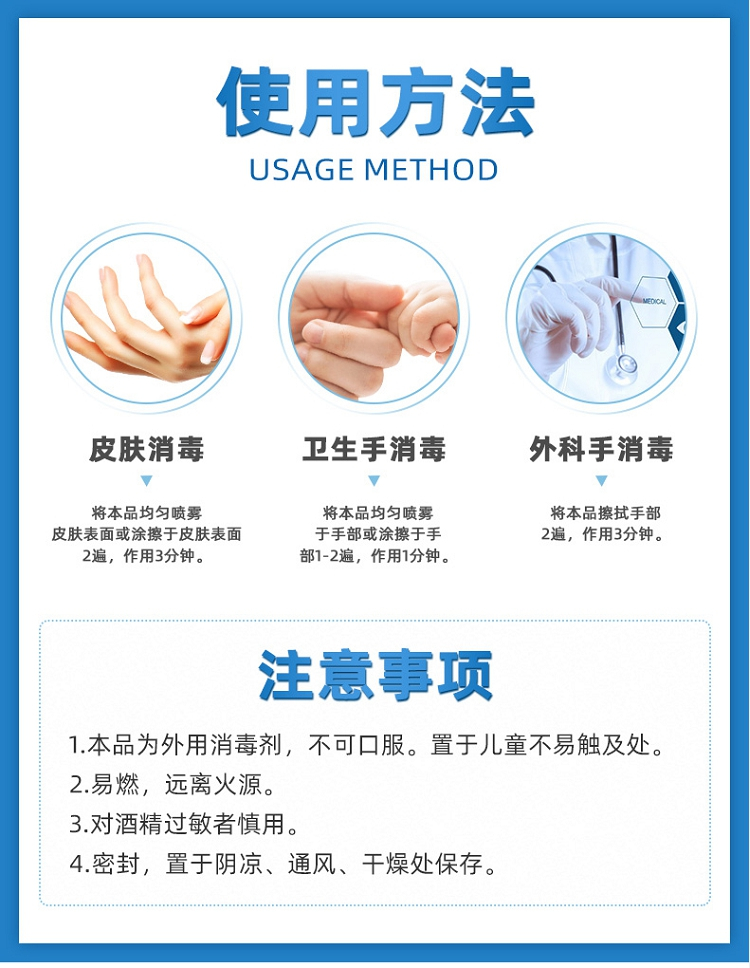 使用方法
USAGE METHOD

MEDICAL

皮肤消毒

将本品均匀喷雾皮肤表面或涂擦于皮肤表面2遍，作用3分钟。

卫生手消毒

将本品均匀喷雾于手部或涂擦于手部1-2遍，作用1分钟。

外科手消毒

将本品擦拭手部2遍，作用3分钟。

注意事项

1.本品为外用消毒剂，不可口服。置于儿童不易触及处。
2.易燃，远离火源。
3.对酒精过敏者慎用。
4.密封，置于阴凉、通风、干燥处保存。