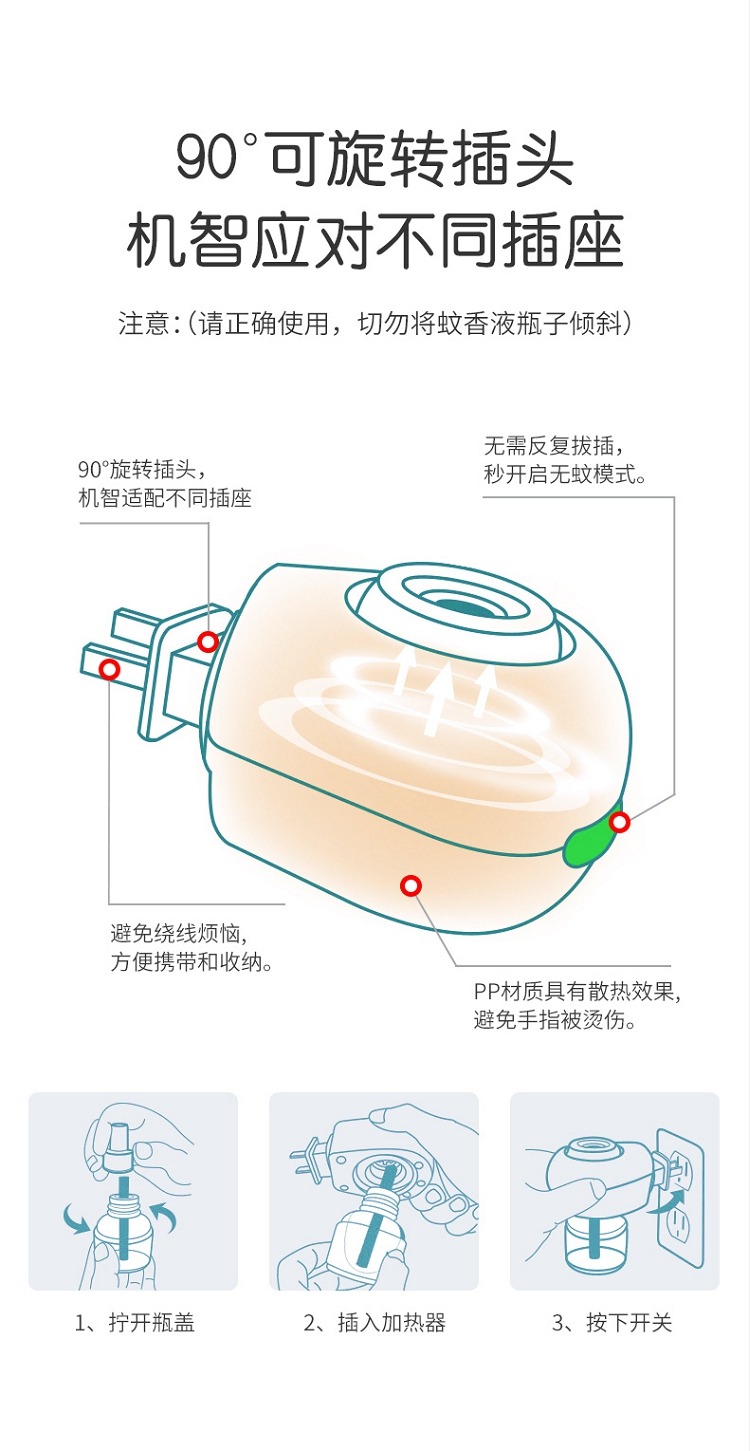 90°可旋转插头
机智应对不同插座

注意:(请正确使用，切勿将蚊香液瓶子倾斜)

90°旋转插头，
机智适配不同插座

无需反复拔插，
秒开启无蚊模式。

避免绕线烦恼，
方便携带和收纳。

PP材质具有散热效果，
避免手指被烫伤。

1、拧开瓶盖

2、插入加热器

3、按下开关