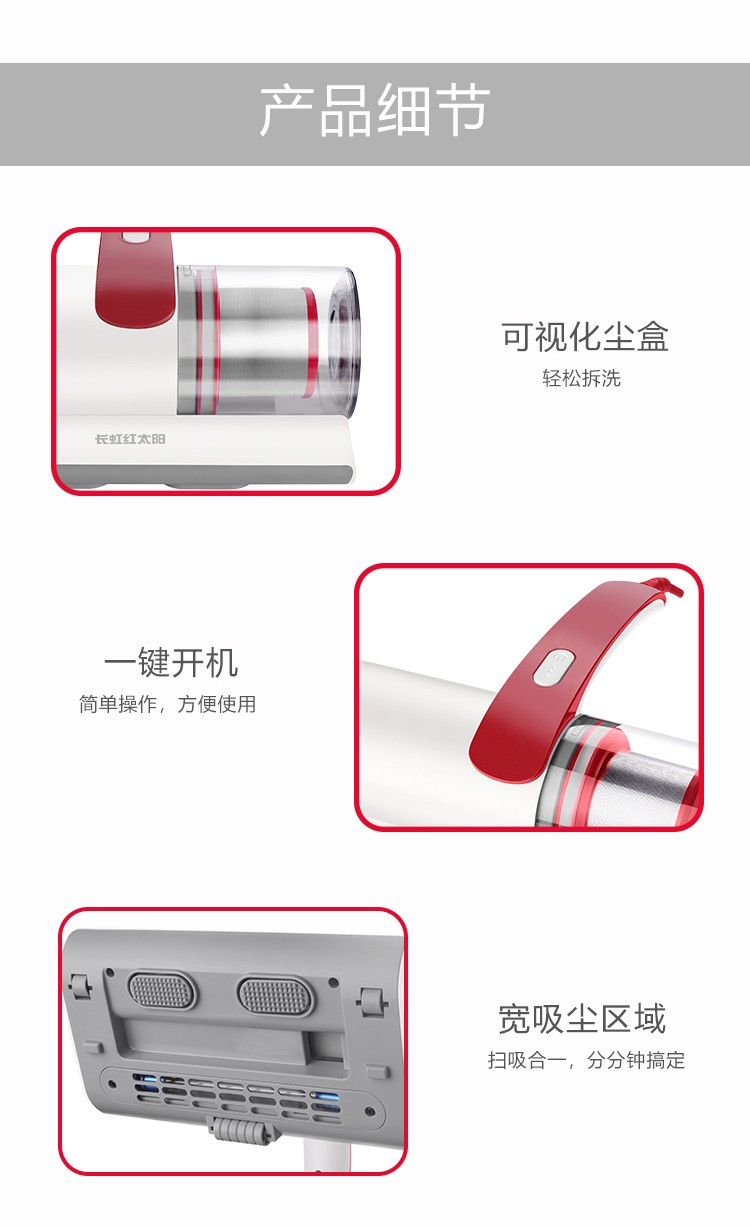 产品细节

长虹红太阳

可视化尘盒
轻松拆洗

一键开机
简单操作，方便使用

宽吸尘区域
扫吸合一，分分钟搞定