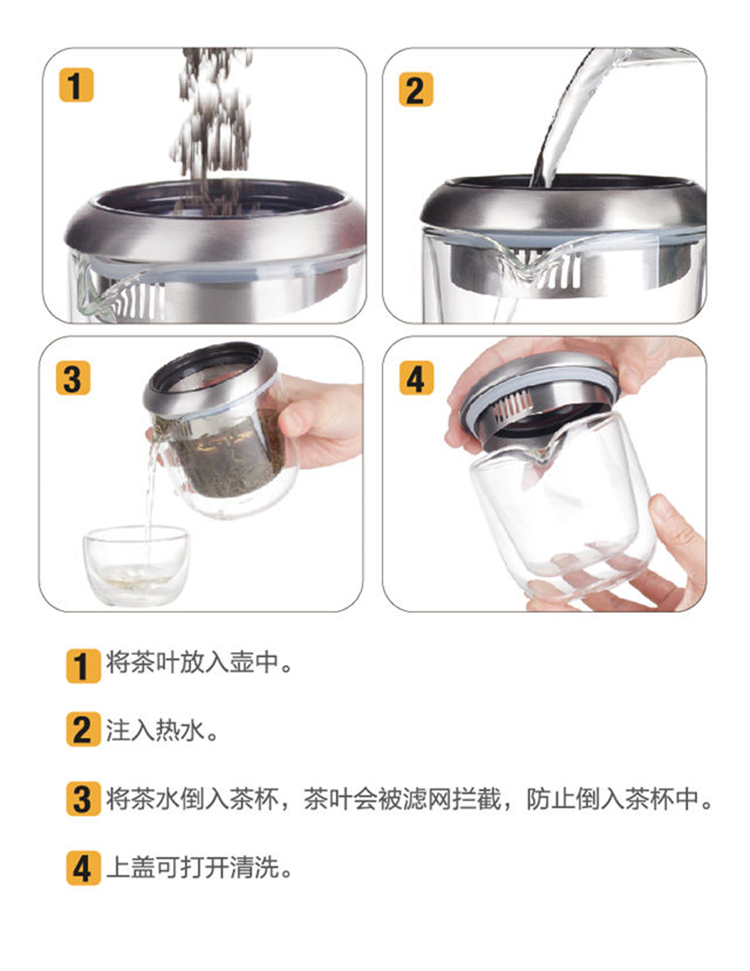 1

2

3

4

1 将茶叶放入壶中。

2 注入热水。

3 将茶水倒入茶杯，茶叶会被滤网拦截，防止倒入茶杯中。

4 上盖可打开清洗。