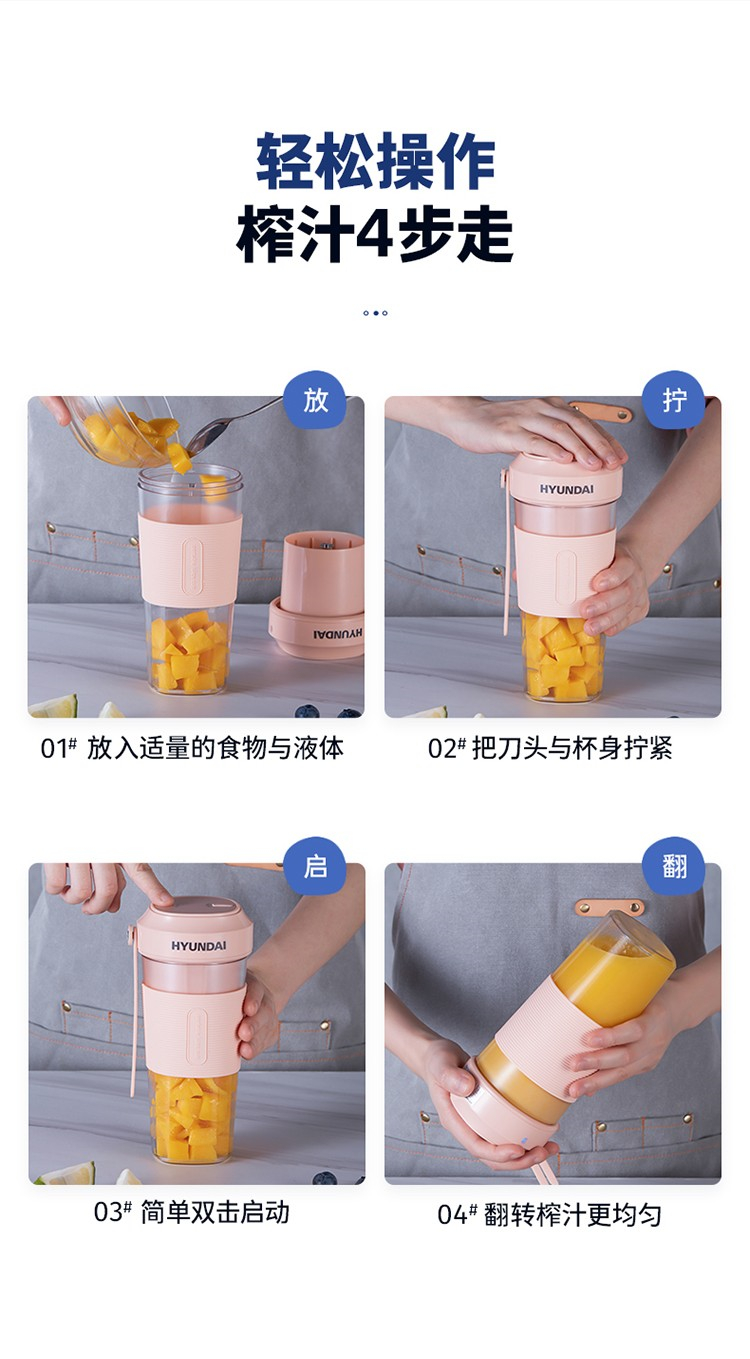 轻松操作
榨汁4步走

放

HYUNDAI

01# 放入适量的食物与液体

拧

HYUNDAI

02# 把刀头与杯身拧紧

启

HYUNDAI

03# 简单双击启动

翻

04# 翻转榨汁更均匀