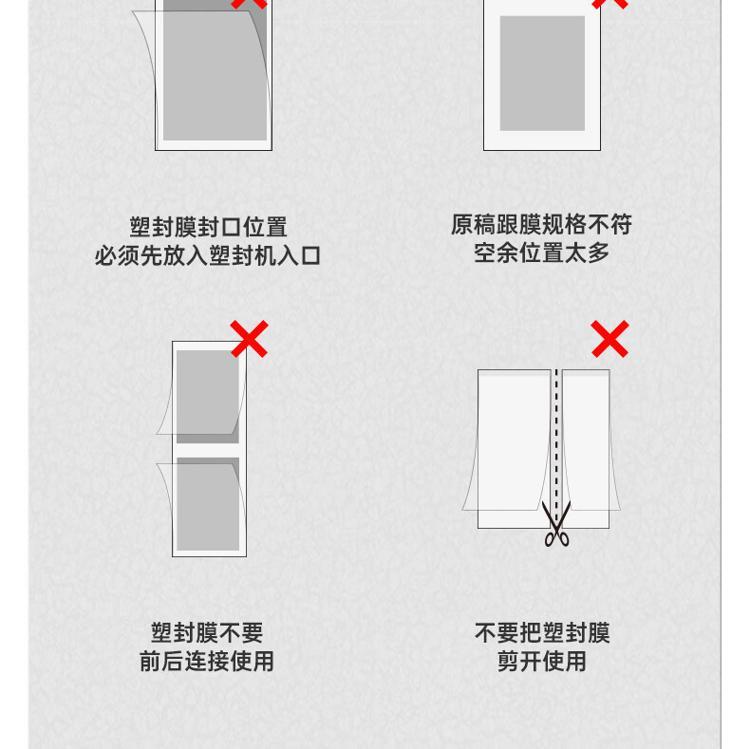 塑封膜封口位置
必须先放入塑封机入口

原稿跟膜规格不符
空余位置太多

塑封膜不要
前后连接使用

不要把塑封膜
剪开使用