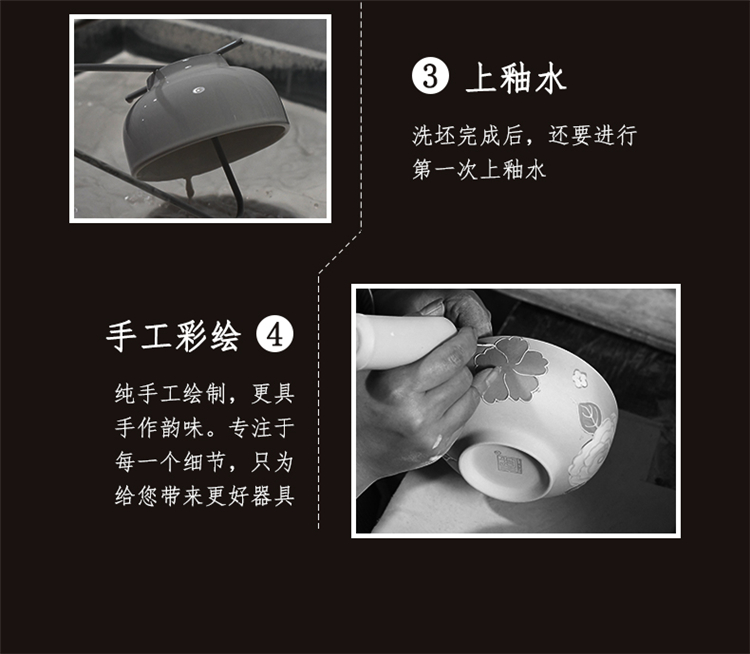 ③ 上釉水

洗坯完成后，还要进行第一次上釉水

手工彩绘 ④

纯手工绘制，更具手作韵味。专注于每一个细节，只为给您带来更好器具