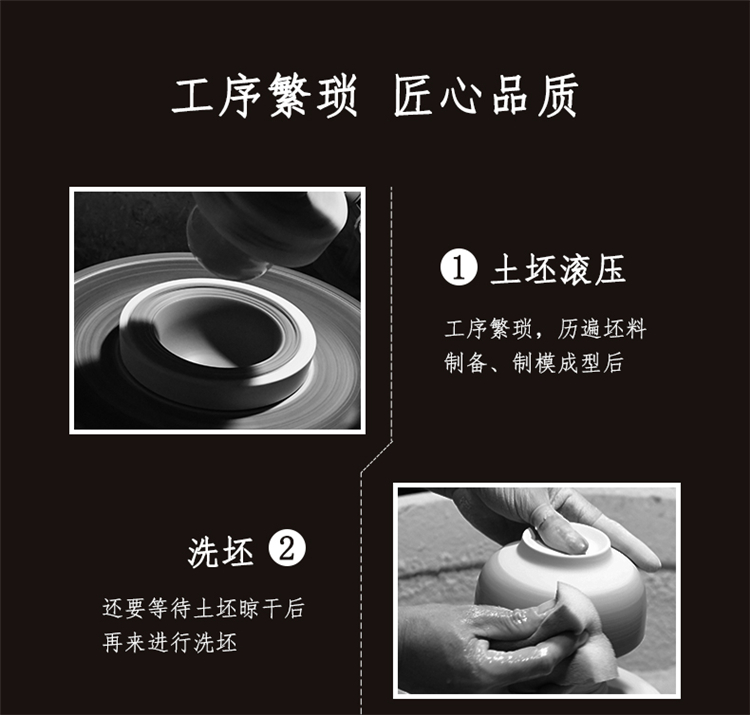 工序繁琐 匠心品质

❶ 土坯滚压

工序繁琐，历遍坯料制备、制模成型后

洗坯 ❷

还要等待土坯晾干后再来进行洗坯